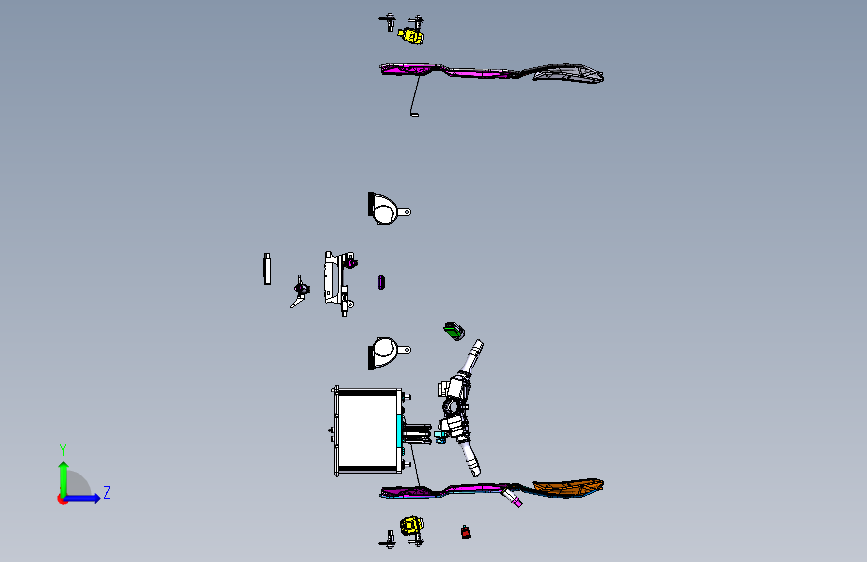 Y
Z