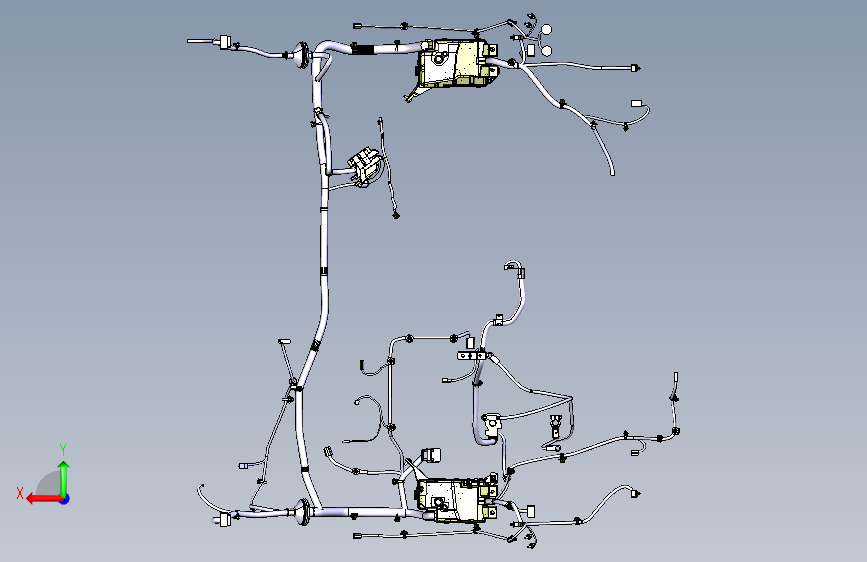 Y
X