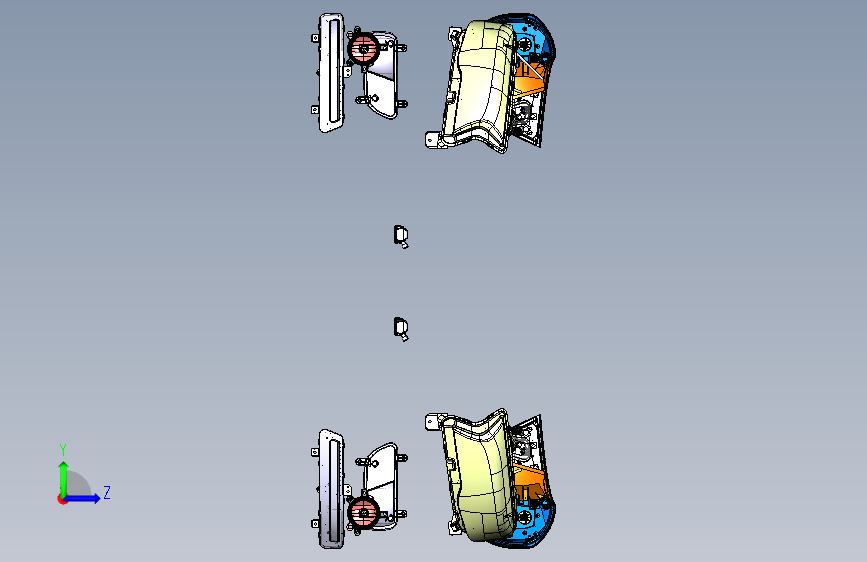 Y
Z