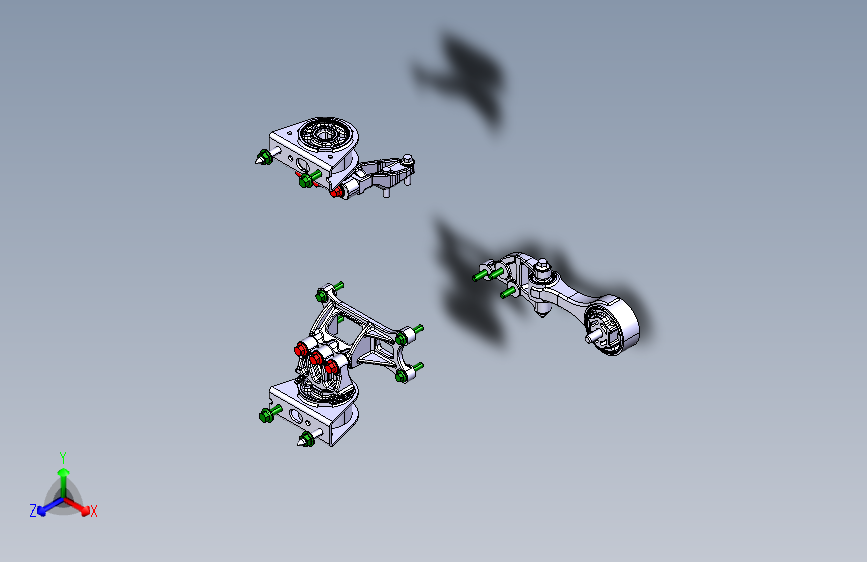 Y
Z
X