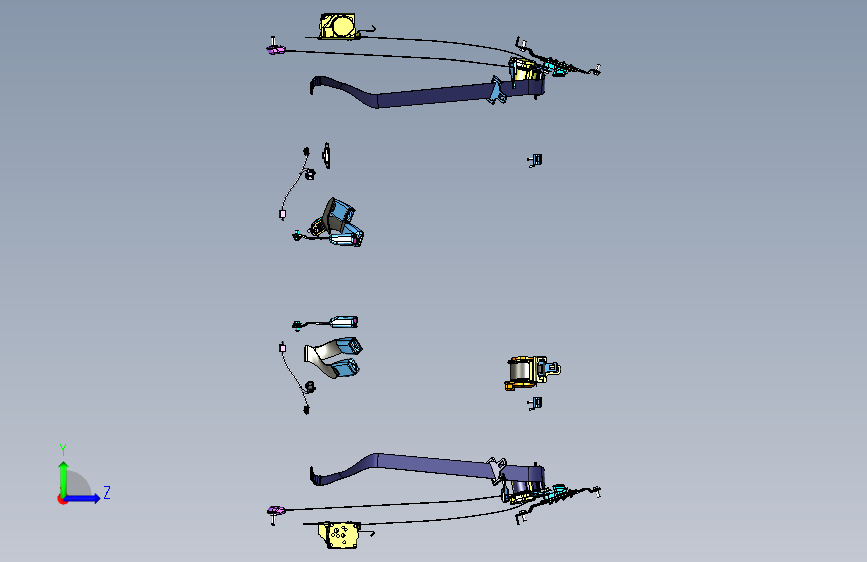 Y
Z