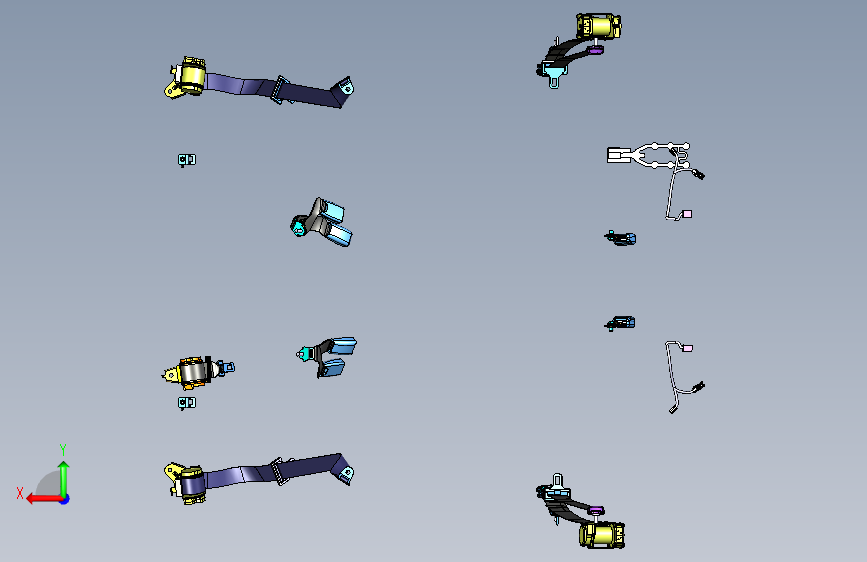 Y
X