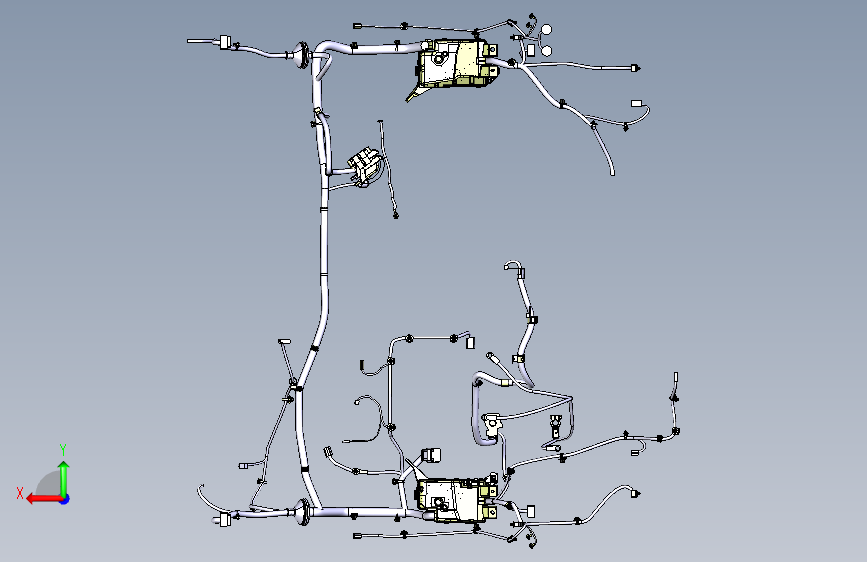 Y
X