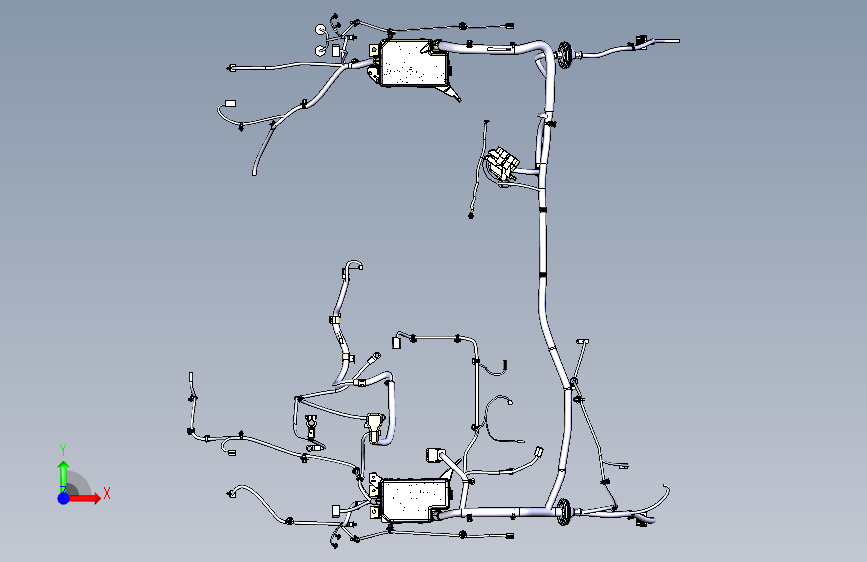 Y
X