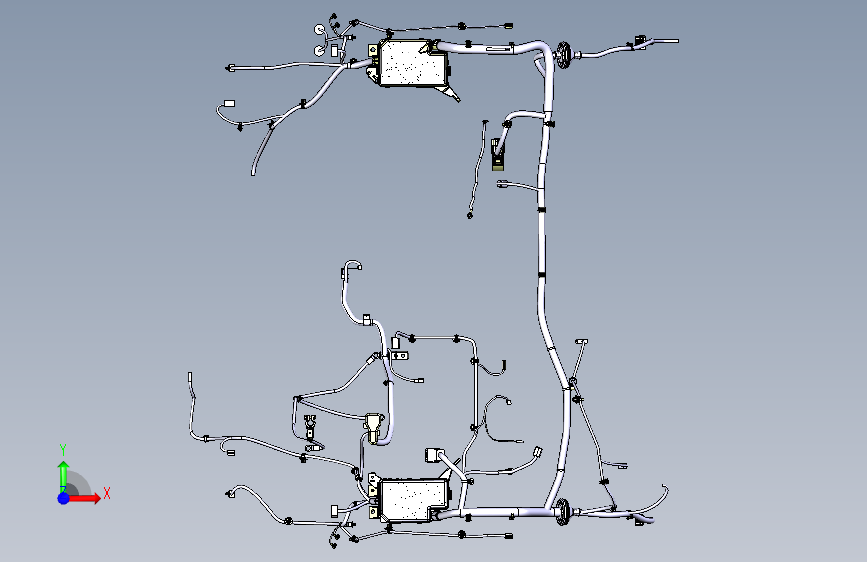 Y
X