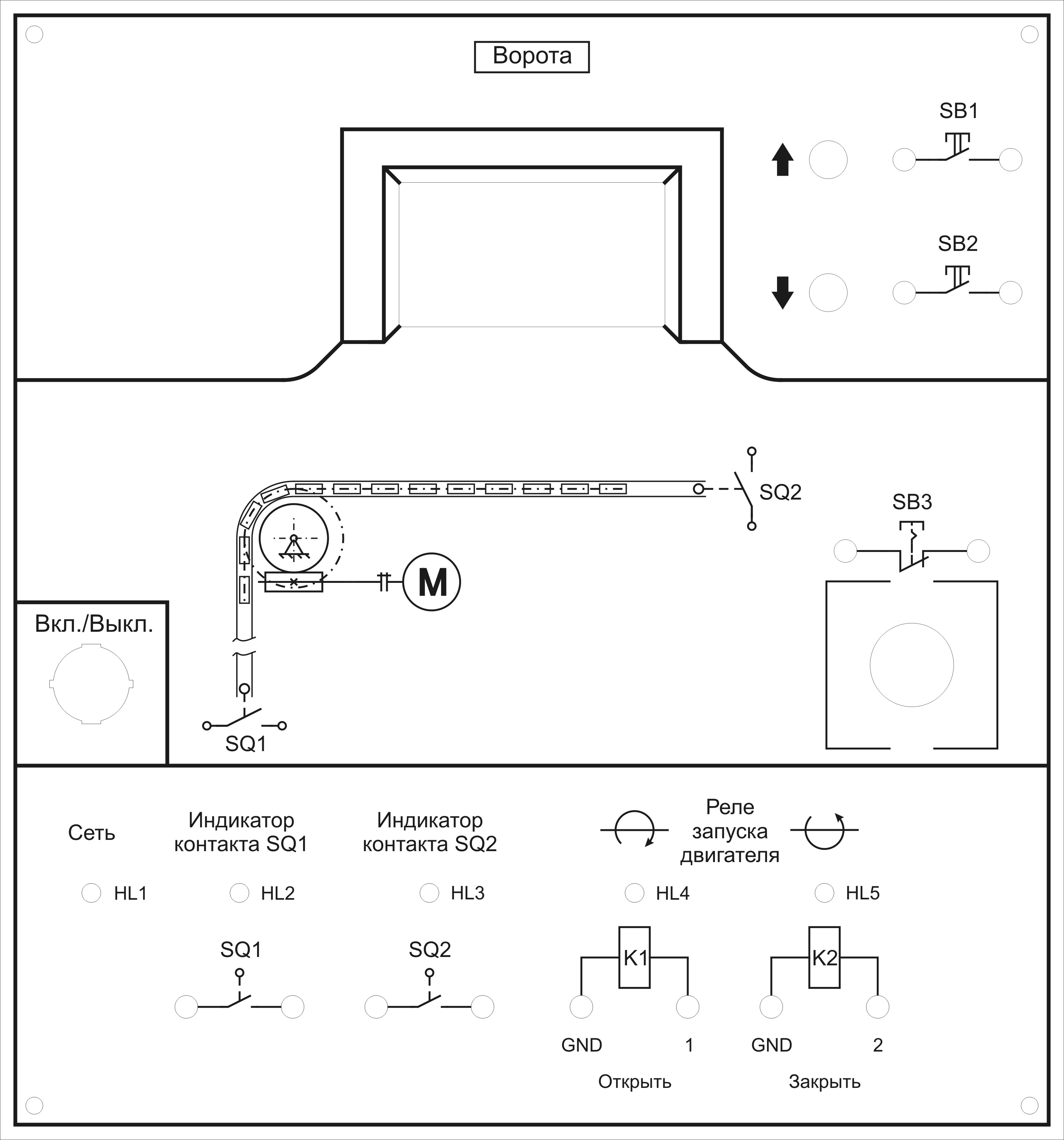 Ворота

SB1

SB2

SQ2

SB3

M

Вкл./Выкл.

SQ1

Сеть

Индикатор контакта SQ1

Индикатор контакта SQ2

Реле запуска двигателя

HL1 HL2 HL3 HL4 HL5

SQ1

SQ2

K1

K2

GND 1

GND 2

Открыть

Закрыть