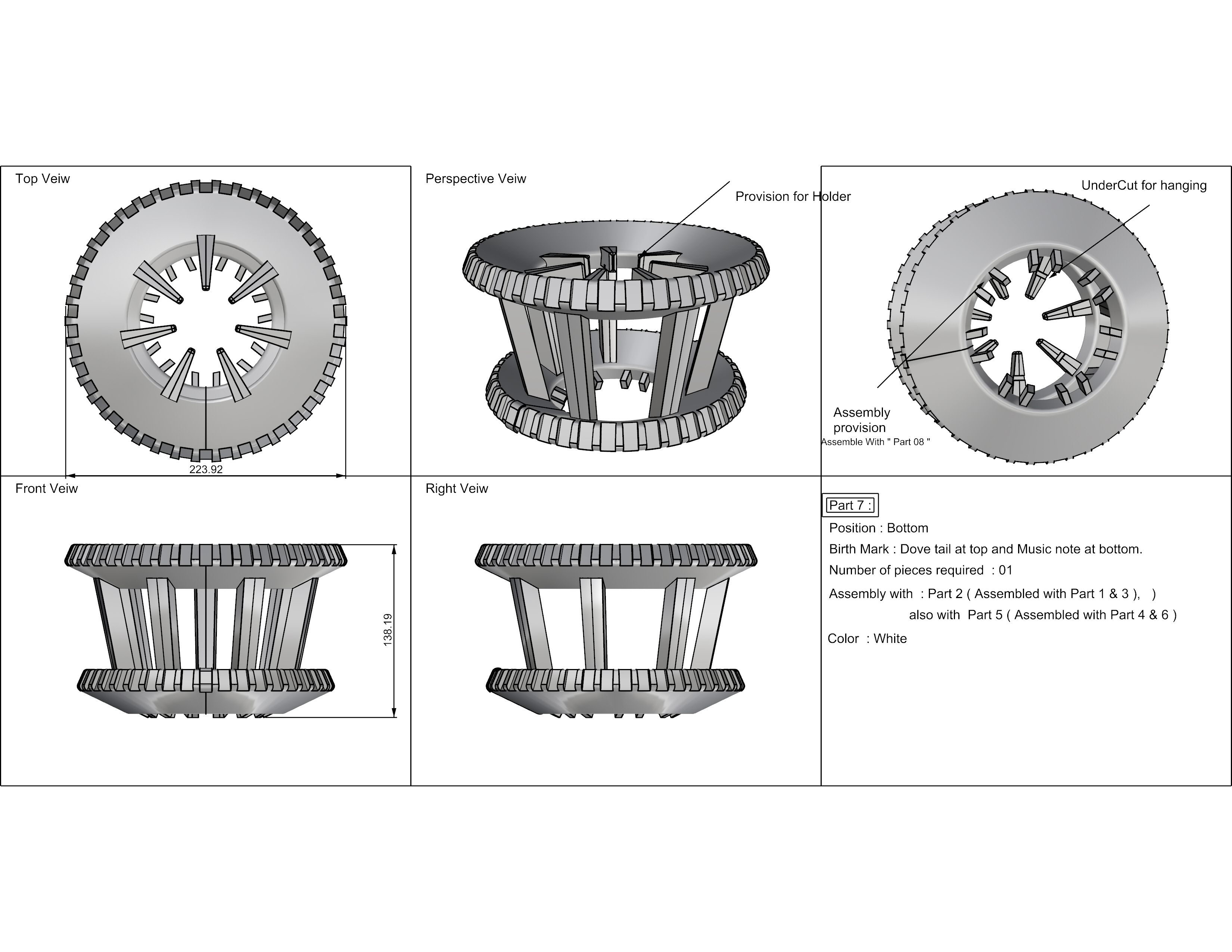 Top Veiw

223.92

Perspective Veiw

Provision for Holder

UnderCut for hanging

Assembly provision
Assemble With " Part 08 "

Front Veiw

138.19

Right Veiw

Part 7 :

Position : Bottom

Birth Mark : Dove tail at top and Music note at bottom.

Number of pieces required : 01

Assembly with : Part 2 ( Assembled with Part 1 & 3 ), )
also with Part 5 ( Assembled with Part 4 & 6 )

Color : White