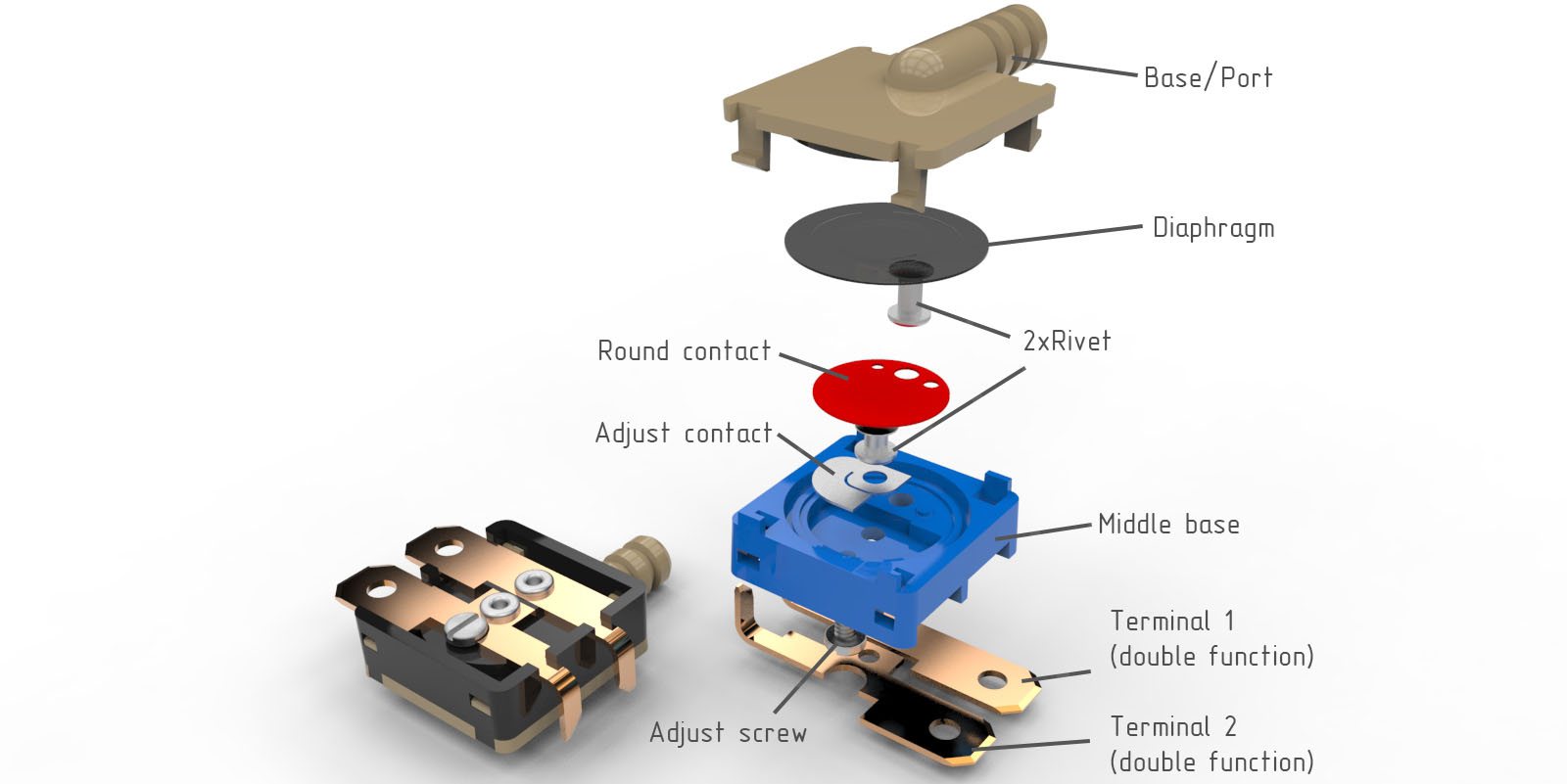 Base/Port

Diaphragm

2xRivet

Round contact

Adjust contact

Middle base

Terminal 1
(double function)

Adjust screw

Terminal 2
(double function)