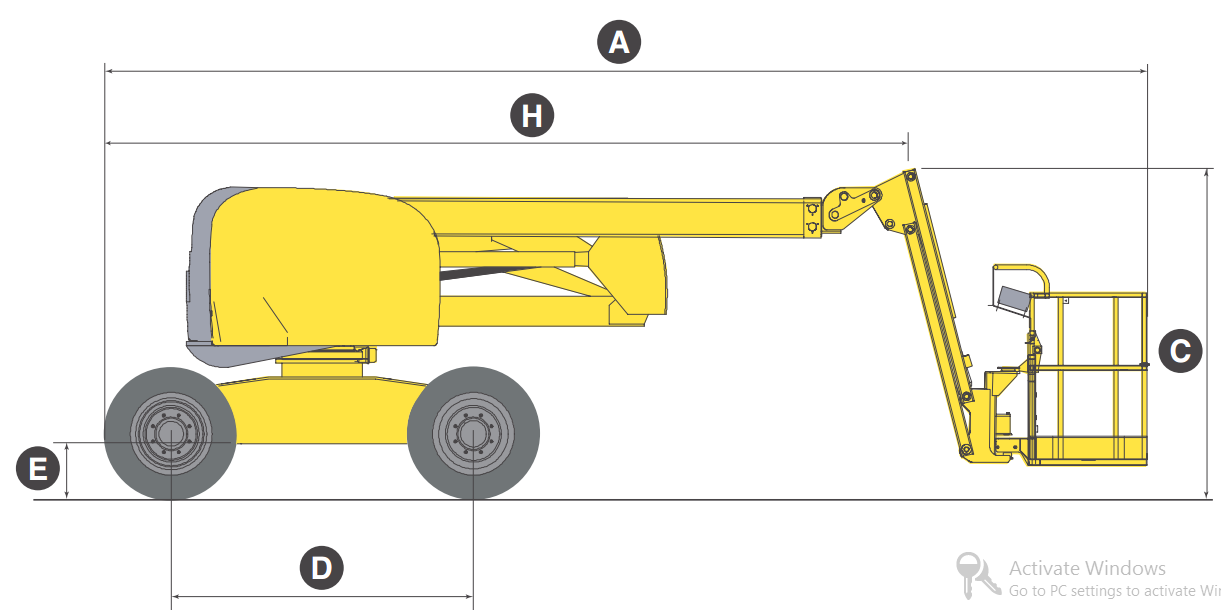 A

H

C

E

D

Activate Windows
Go to PC settings to activate Wi