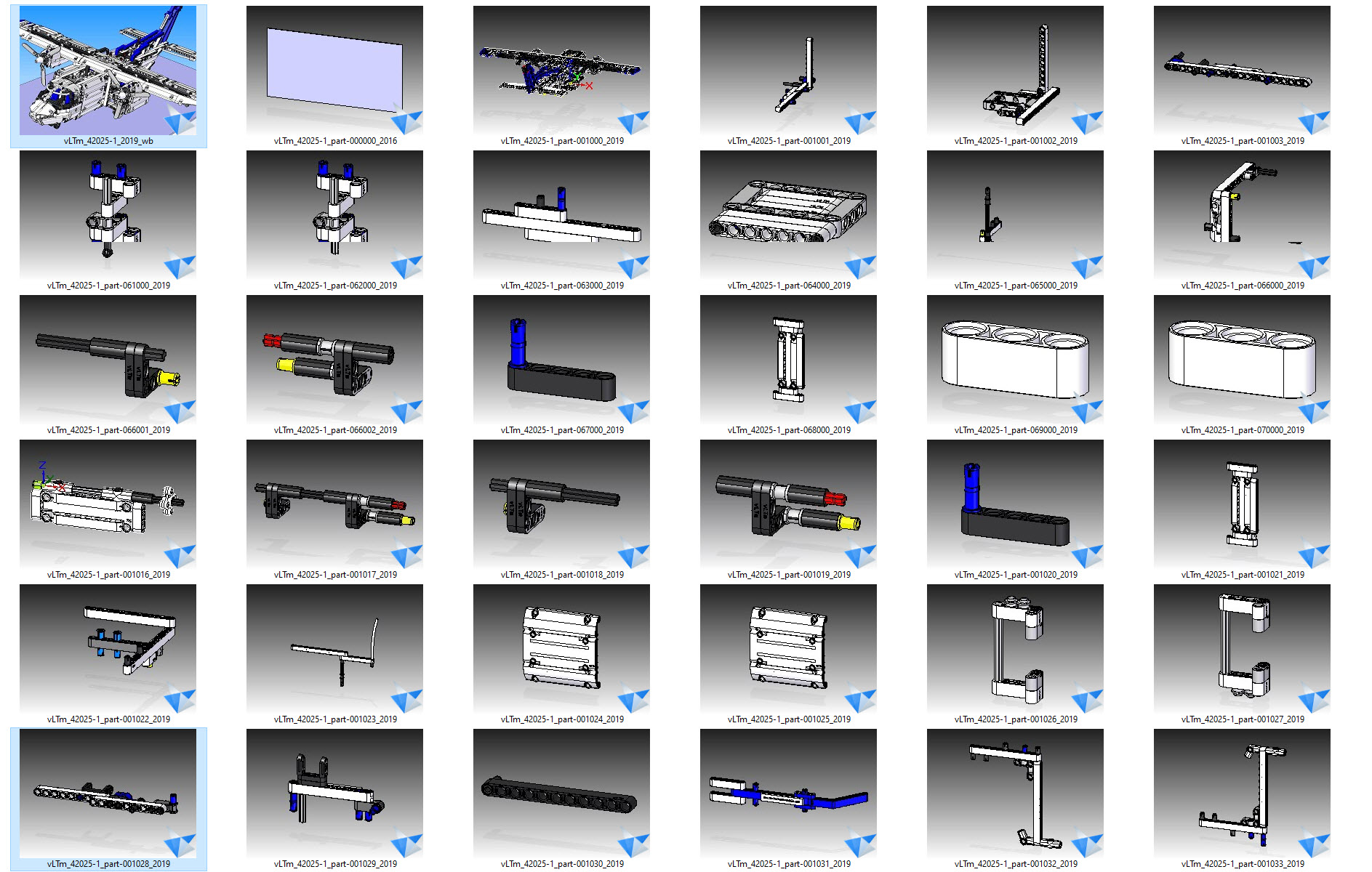 vLTm_42025-1_2019_wb
vLTm_42025-1_part-000000_2016
vLTm_42025-1_part-001000_2019
vLTm_42025-1_part-001001_2019
vLTm_42025-1_part-001002_2019
vLTm_42025-1_part-001003_2019
vLTm_42025-1_part-061000_2019
vLTm_42025-1_part-062000_2019
vLTm_42025-1_part-063000_2019
vLTm_42025-1_part-064000_2019
vLTm_42025-1_part-065000_2019
vLTm_42025-1_part-066000_2019
vLTm_42025-1_part-066001_2019
vLTm_42025-1_part-066002_2019
vLTm_42025-1_part-067000_2019
vLTm_42025-1_part-068000_2019
vLTm_42025-1_part-069000_2019
vLTm_42025-1_part-070000_2019
vLTm_42025-1_part-001016_2019
vLTm_42025-1_part-001017_2019
vLTm_42025-1_part-001018_2019
vLTm_42025-1_part-001019_2019
vLTm_42025-1_part-001020_2019
vLTm_42025-1_part-001021_2019
vLTm_42025-1_part-001022_2019
vLTm_42025-1_part-001023_2019
vLTm_42025-1_part-001024_2019
vLTm_42025-1_part-001025_2019
vLTm_42025-1_part-001026_2019
vLTm_42025-1_part-001027_2019
vLTm_42025-1_part-001028_2019
vLTm_42025-1_part-001029_2019
vLTm_42025-1_part-001030_2019
vLTm_42025-1_part-001031_2019
vLTm_42025-1_part-001032_2019
vLTm_42025-1_part-001033_2019