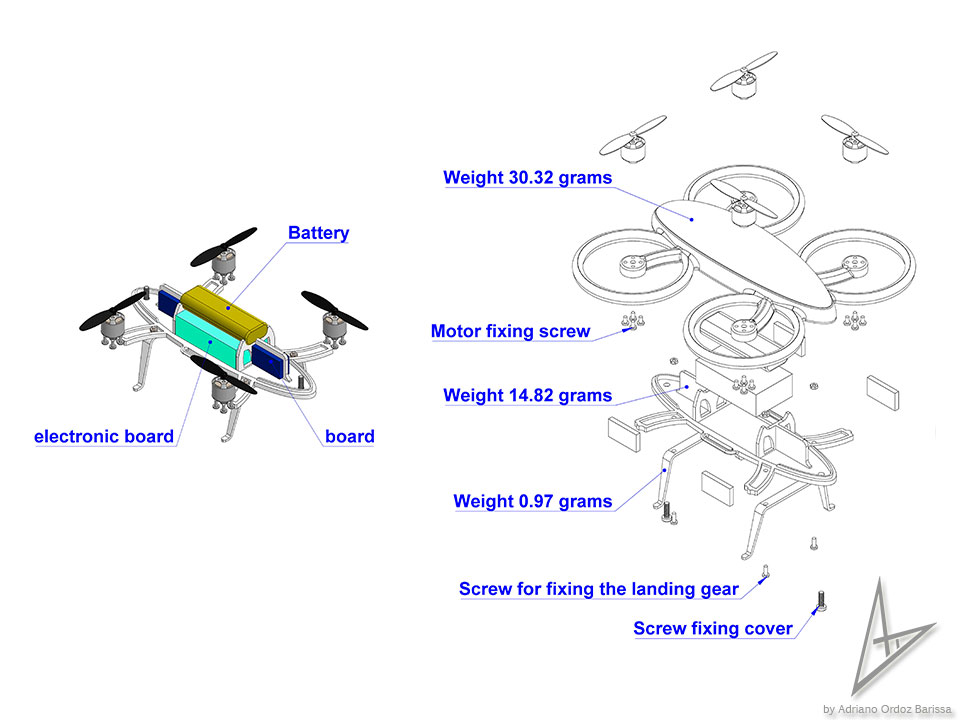 Battery

electronic board

board

Weight 30.32 grams

Motor fixing screw

Weight 14.82 grams

Weight 0.97 grams

Screw for fixing the landing gear

Screw fixing cover

by Adriano Ordoz Barissa