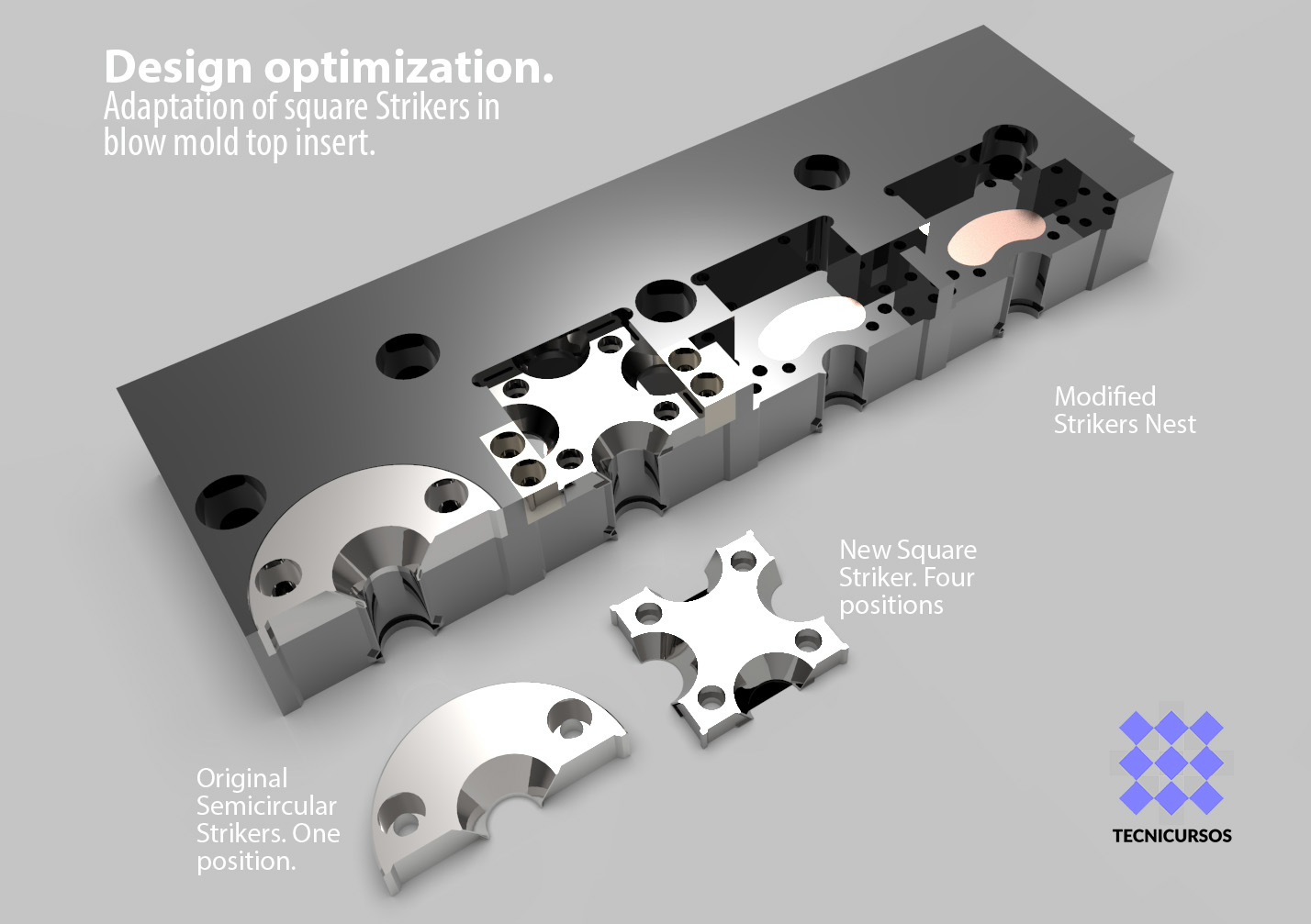 Design optimization.
Adaptation of square Strikers in blow mold top insert.

Modified Strikers Nest

New Square Striker. Four positions

Original Semicircular Strikers. One position.

TECNICURSOS