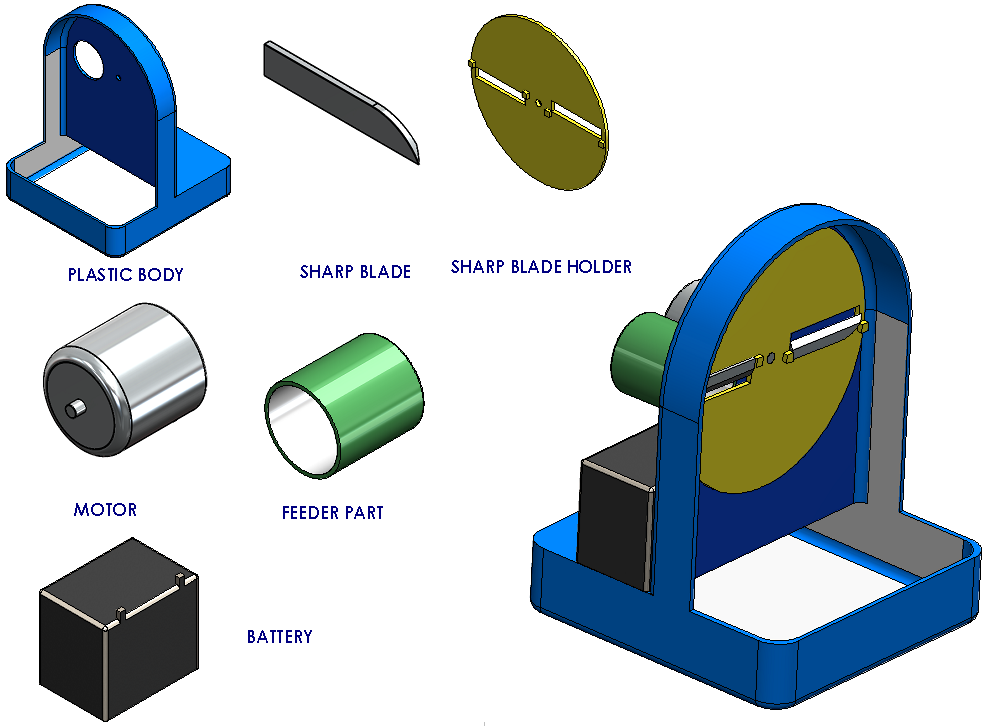 PLASTIC BODY

SHARP BLADE

SHARP BLADE HOLDER

MOTOR

FEEDER PART

BATTERY