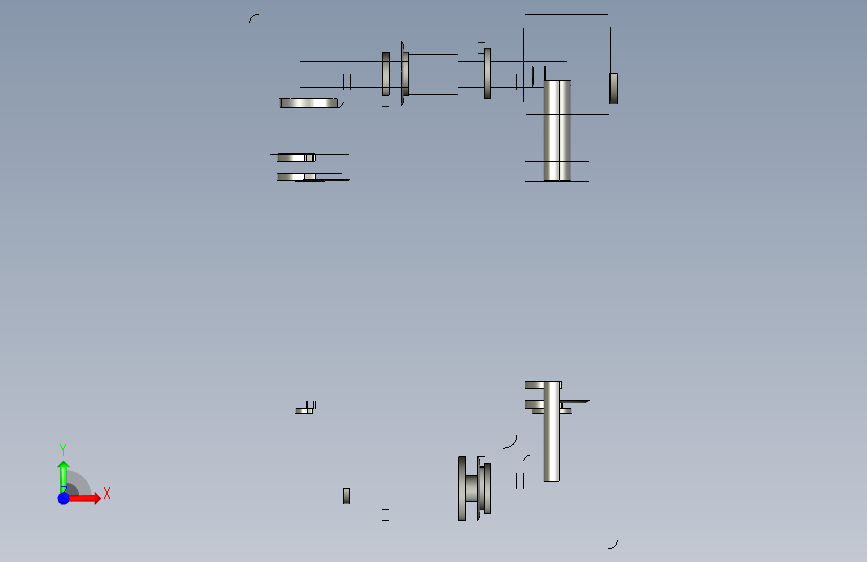 Y
X