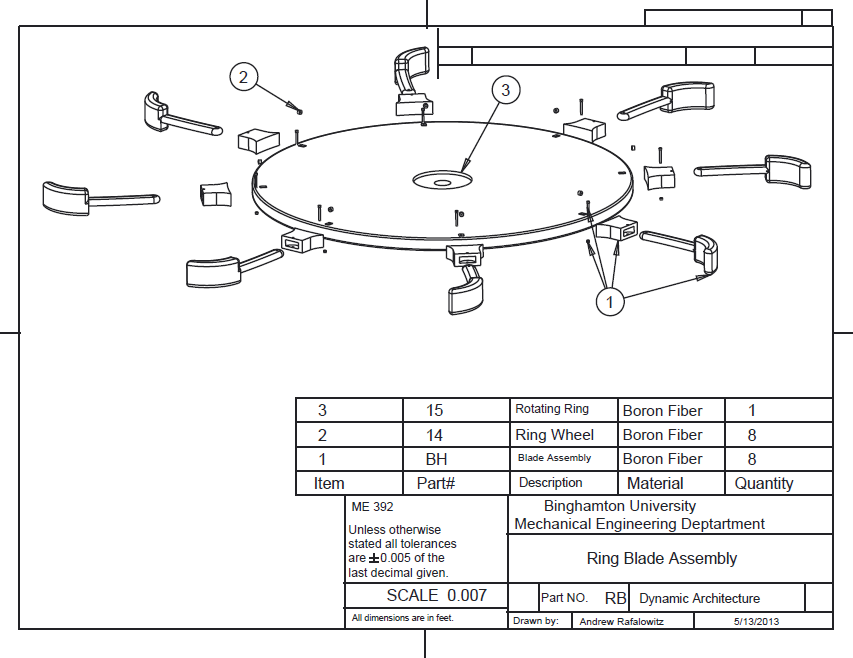 2

3

1

| 3 | 15 | Rotating Ring | Boron Fiber | 1 |
|---|---|---|---|---|
| 2 | 14 | Ring Wheel | Boron Fiber | 8 |
| 1 | BH | Blade Assembly | Boron Fiber | 8 |
| Item | Part# | Description | Material | Quantity |

ME 392

Unless otherwise stated all tolerances are $\pm$0.005 of the last decimal given.

Binghamton University
Mechanical Engineering Deptartment

Ring Blade Assembly

SCALE 0.007

Part NO. RB Dynamic Architecture

All dimensions are in feet.

Drawn by: Andrew Rafalowitz 5/13/2013