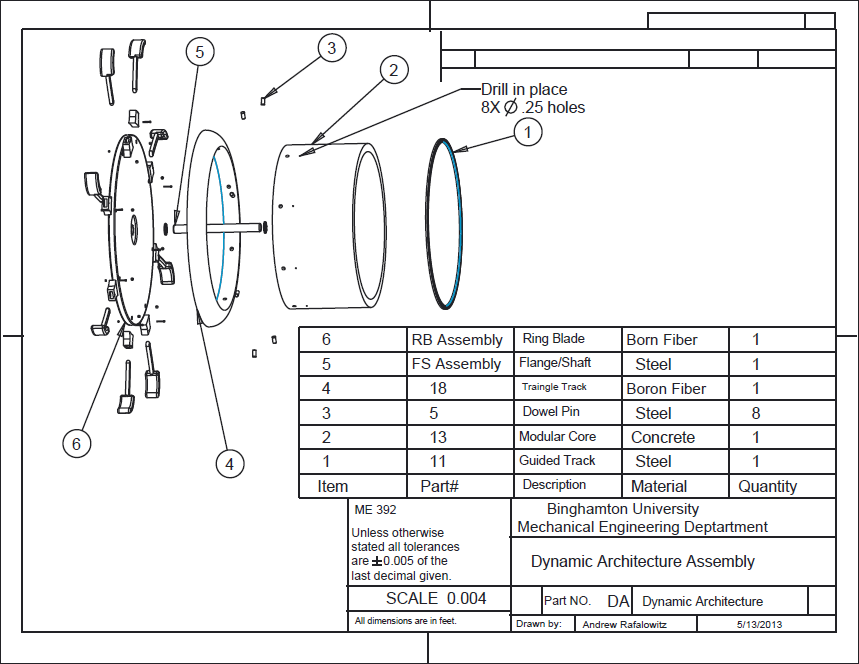 5

3

2

Drill in place
8X $\varnothing$ .25 holes

1

6

4

| 6 | RB Assembly | Ring Blade | Born Fiber | 1 |
|---|---|---|---|---|
| 5 | FS Assembly | Flange/Shaft | Steel | 1 |
| 4 | 18 | Traingle Track | Boron Fiber | 1 |
| 3 | 5 | Dowel Pin | Steel | 8 |
| 2 | 13 | Modular Core | Concrete | 1 |
| 1 | 11 | Guided Track | Steel | 1 |
| Item | Part# | Description | Material | Quantity |

ME 392

Unless otherwise stated all tolerances are $\pm$0.005 of the last decimal given.

Binghamton University
Mechanical Engineering Deptartment

Dynamic Architecture Assembly

SCALE 0.004

Part NO. DA Dynamic Architecture

All dimensions are in feet.

Drawn by: Andrew Rafalowitz 5/13/2013