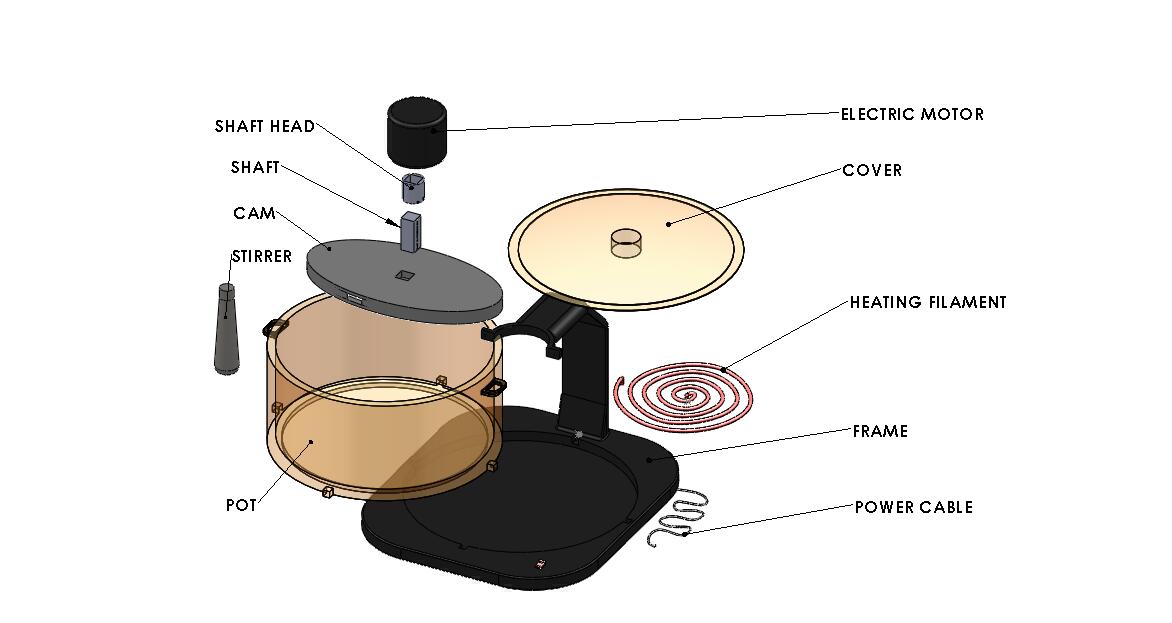 SHAFT HEAD
SHAFT
CAM
STIRRER
POT
ELECTRIC MOTOR
COVER
HEATING FILAMENT
FRAME
POWER CABLE