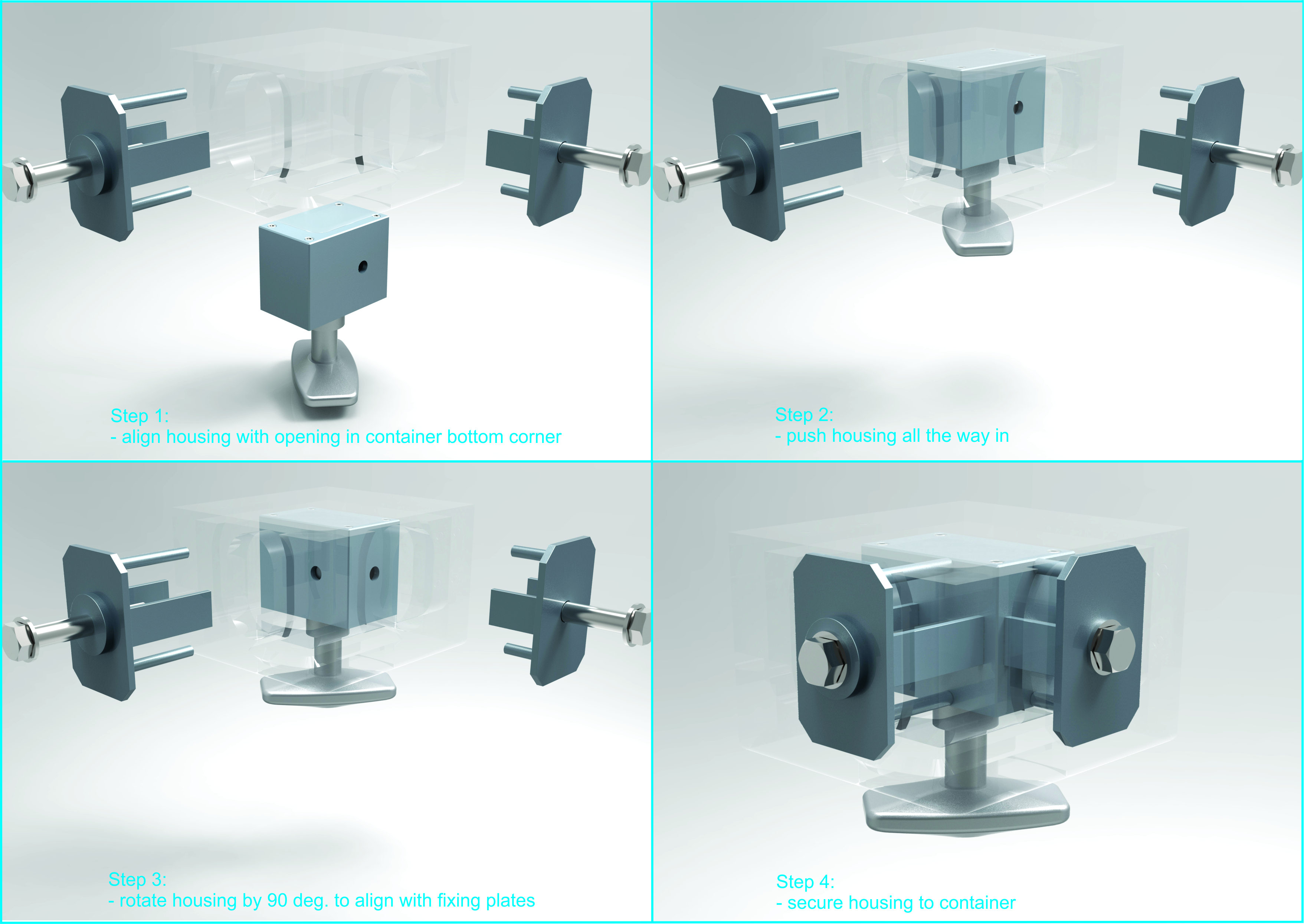 Step 1:
- align housing with opening in container bottom corner

Step 2:
- push housing all the way in

Step 3:
- rotate housing by 90 deg. to align with fixing plates

Step 4:
- secure housing to container