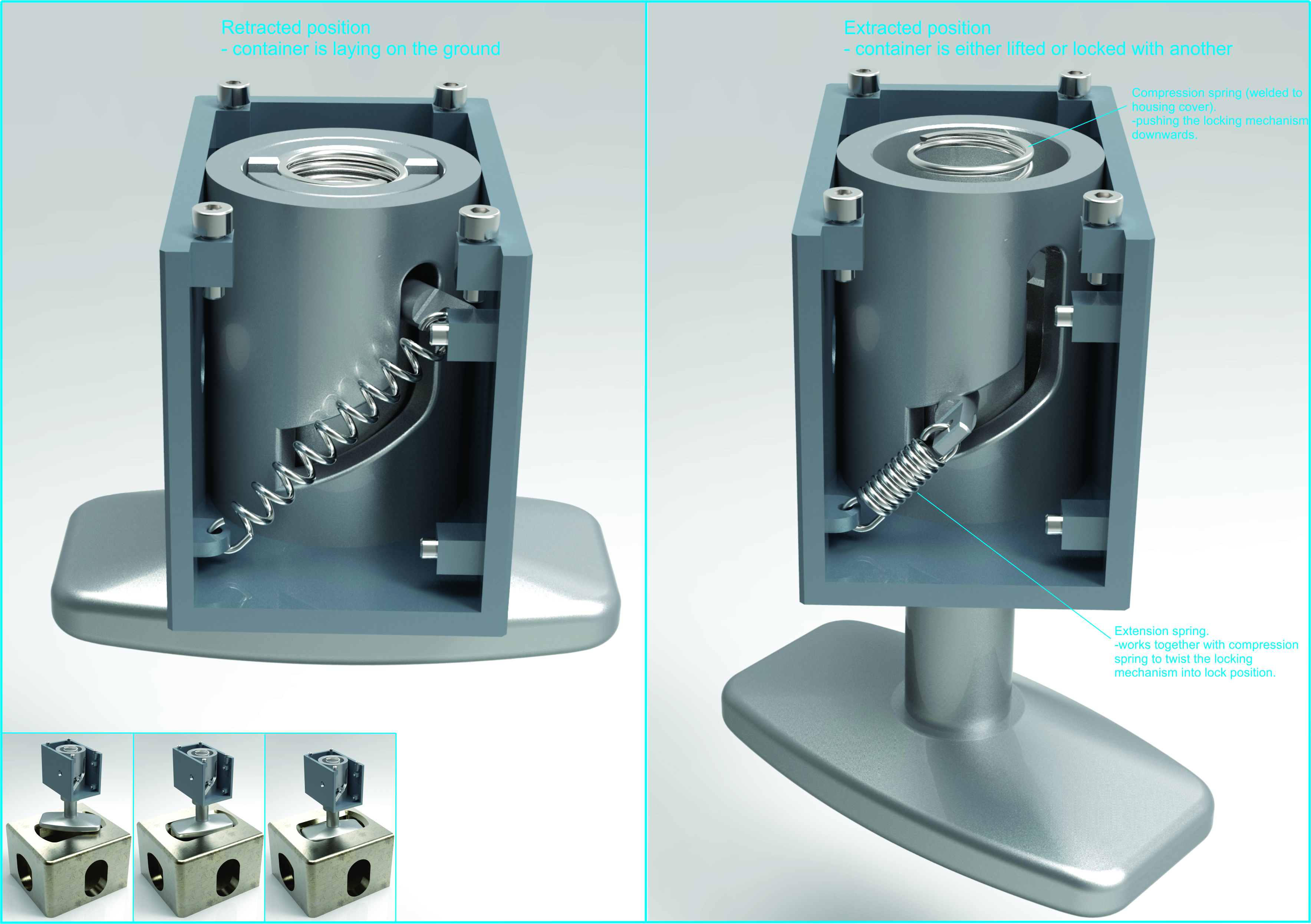 Retracted position
- container is laying on the ground

Extracted position
- container is either lifted or locked with another

Compression spring (welded to housing cover).
-pushing the locking mechanism downwards.

Extension spring.
-works together with compression spring to twist the locking mechanism into lock position.