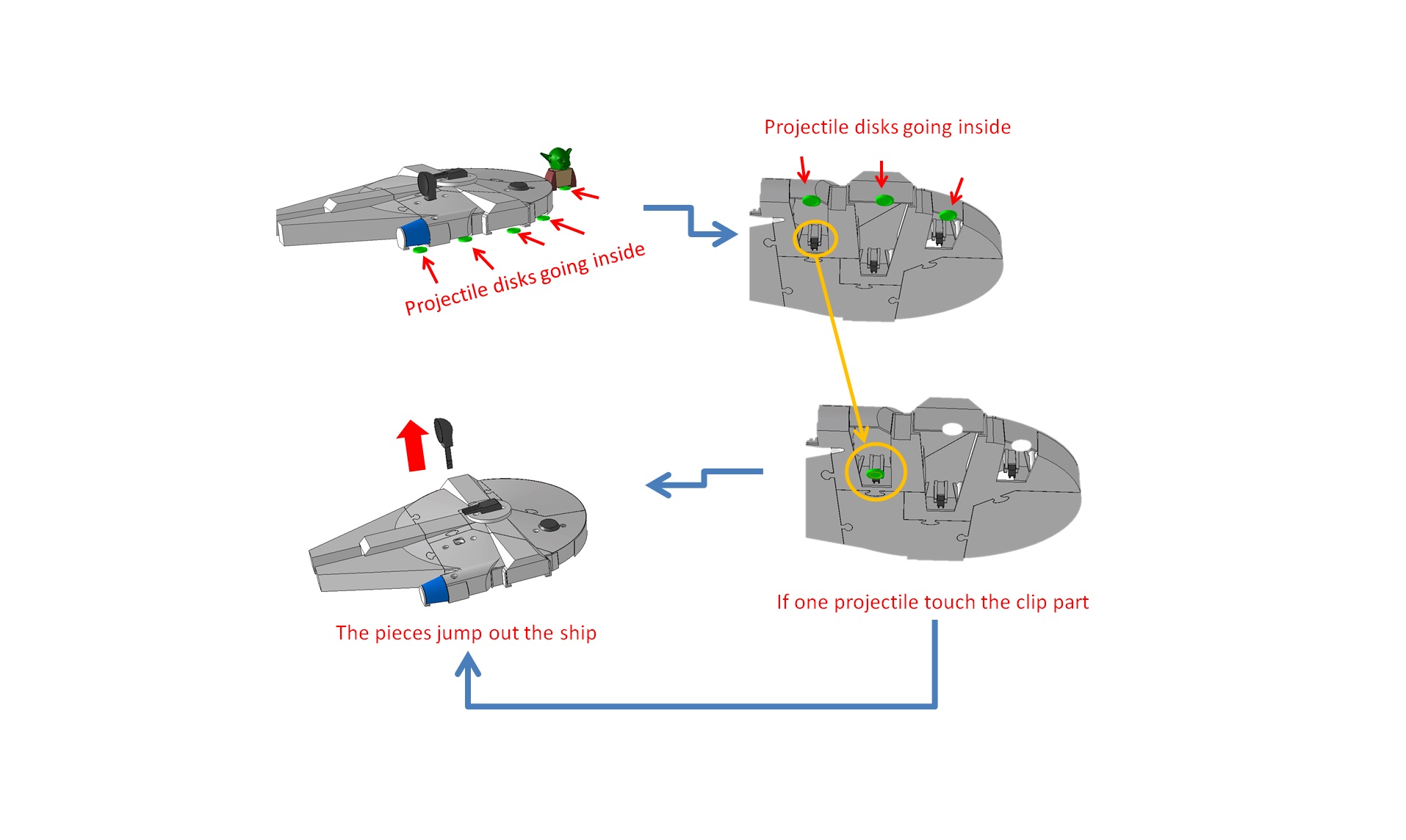 Projectile disks going inside

Projectile disks going inside

If one projectile touch the clip part

The pieces jump out the ship