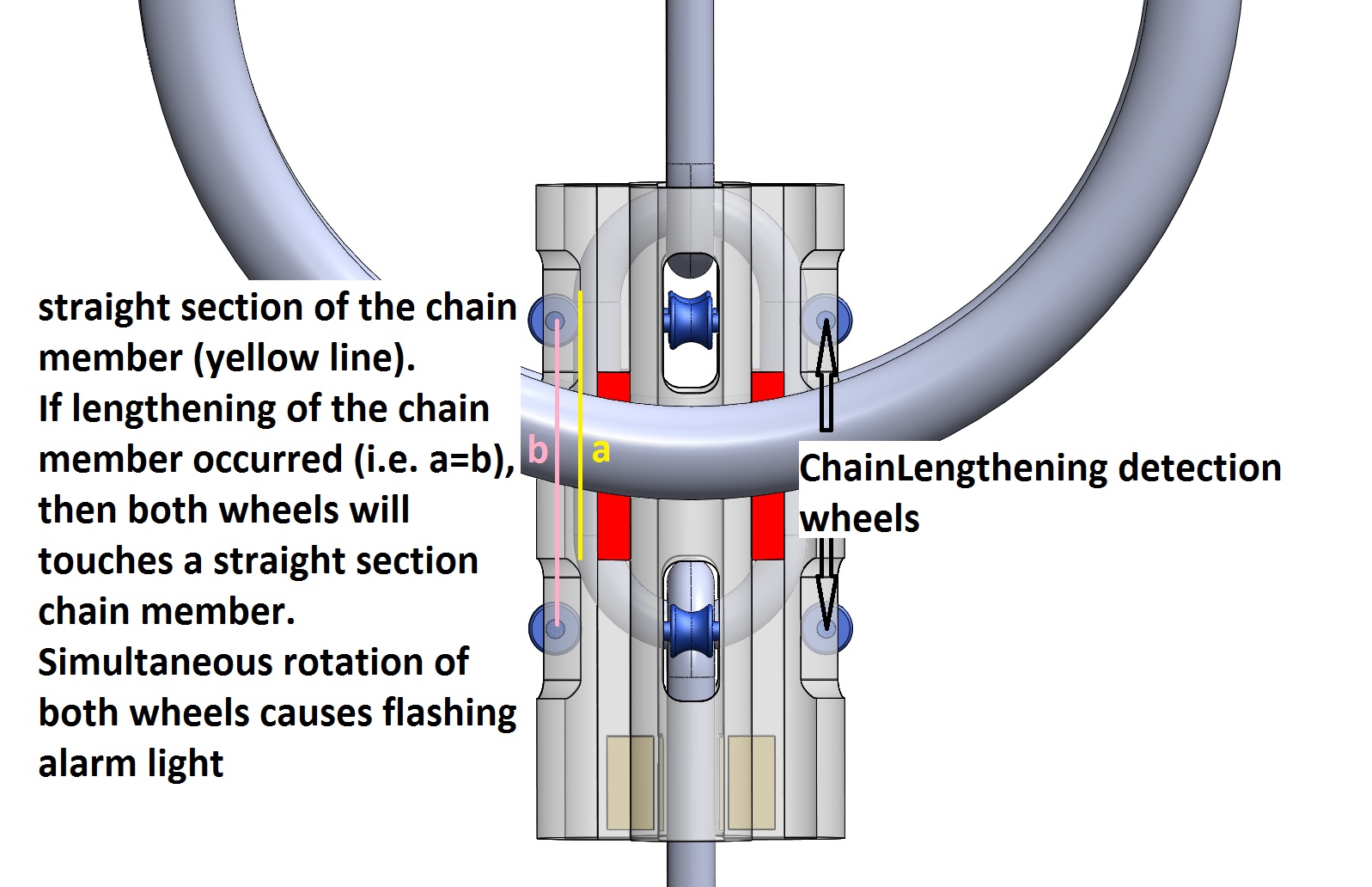 straight section of the chain member (yellow line).
If lengthening of the chain member occurred (i.e. a=b), then both wheels will touches a straight section chain member.
Simultaneous rotation of both wheels causes flashing alarm light

b

a

ChainLengthening detection wheels