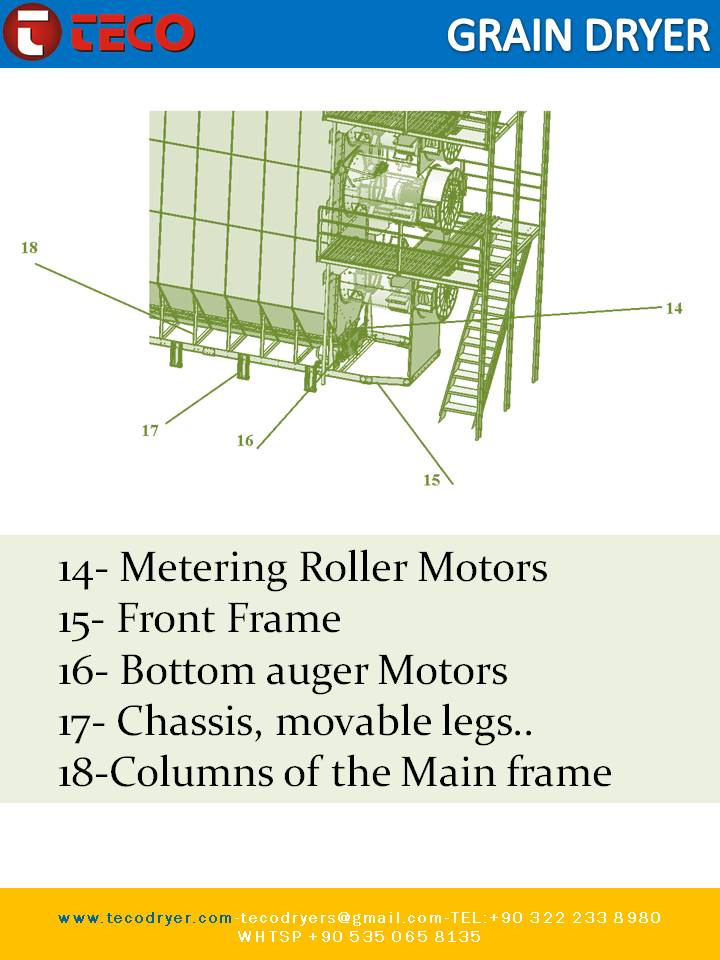 TECO

GRAIN DRYER

18

14

17

16

15

14- Metering Roller Motors
15- Front Frame
16- Bottom auger Motors
17- Chassis, movable legs..
18-Columns of the Main frame

www.tecodryer.com-tecodryers@gmail.com-TEL:+90 322 233 8980
WHTSP +90 535 065 8135