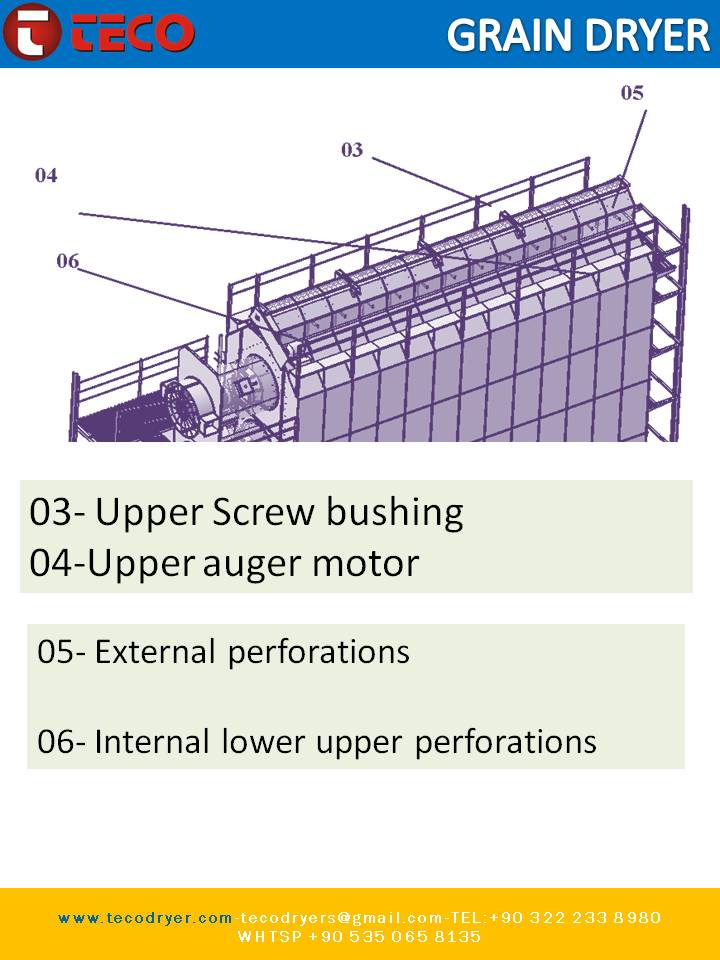 TECO

GRAIN DRYER

05

03

04

06

03- Upper Screw bushing
04-Upper auger motor

05- External perforations

06- Internal lower upper perforations

www.tecodryer.com-tecodryers@gmail.com-TEL:+90 322 233 8980
WHTSP +90 535 065 8135