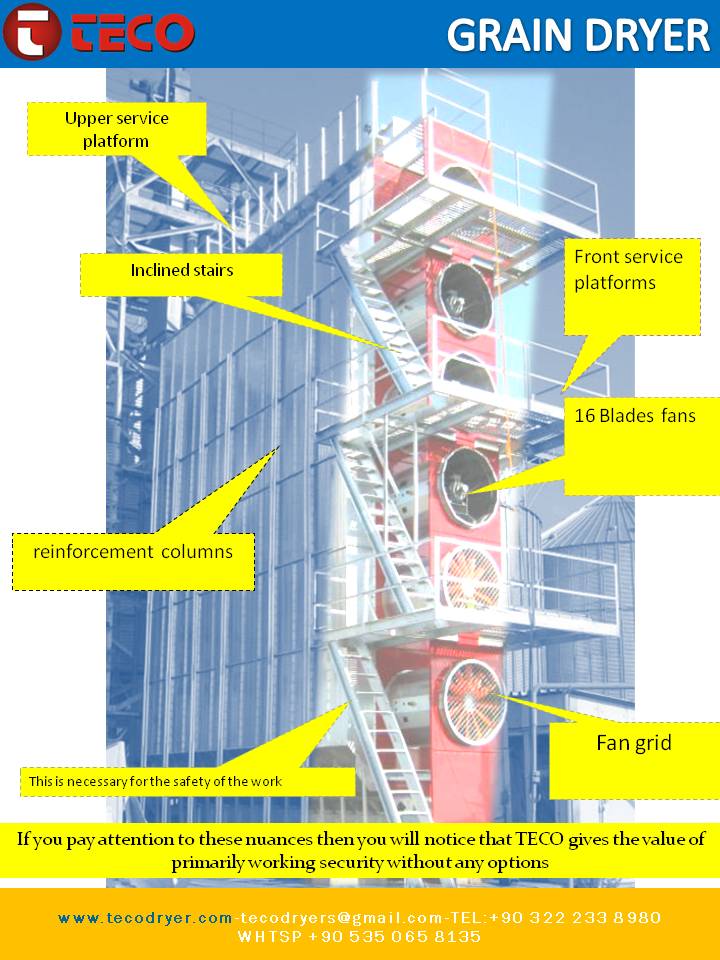 TECO

GRAIN DRYER

Upper service platform

Inclined stairs

Front service platforms

16 Blades fans

reinforcement columns

Fan grid

This is necessary for the safety of the work

If you pay attention to these nuances then you will notice that TECO gives the value of primarily working security without any options

www.tecodryer.com-tecodryers@gmail.com-TEL:+90 322 233 8980
WHTSP +90 535 065 8135