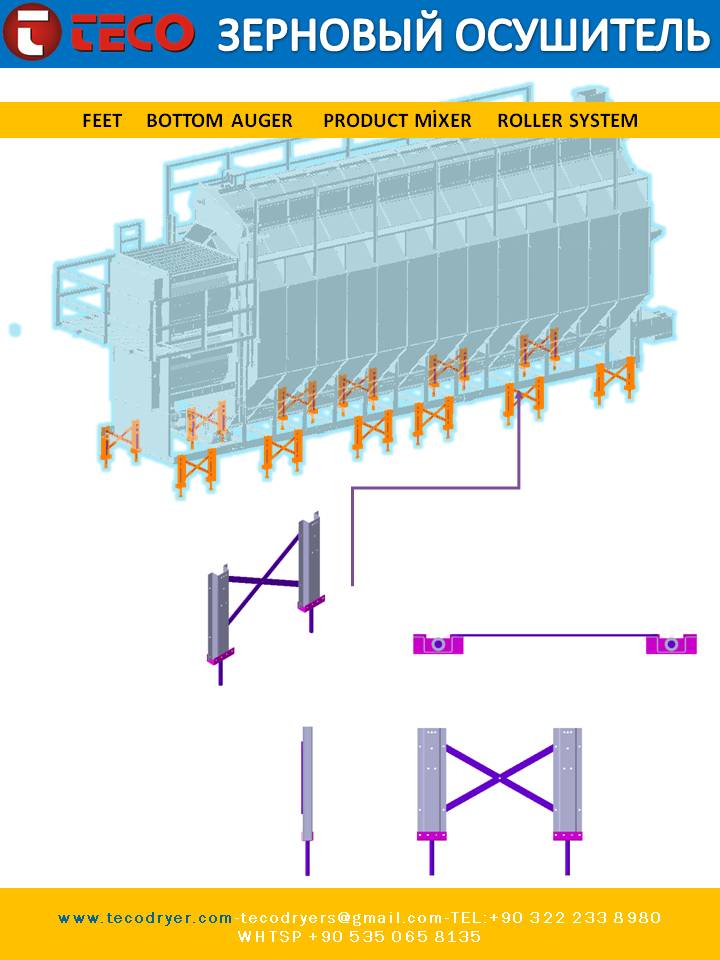 TECO ЗЕРНОВЫЙ ОСУШИТЕЛЬ

FEET BOTTOM AUGER PRODUCT MİXER ROLLER SYSTEM

www.tecodryer.com-tecodryers@gmail.com-TEL:+90 322 233 8980
WHTSP +90 535 065 8135