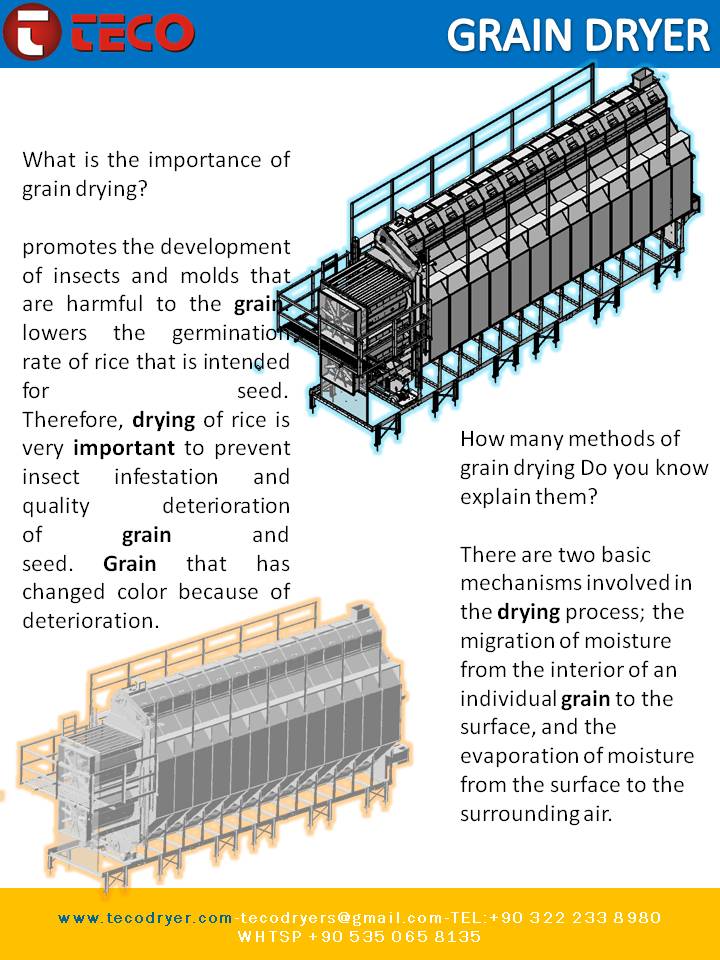 TECO

GRAIN DRYER

What is the importance of grain drying?

promotes the development of insects and molds that are harmful to the grain lowers the germination rate of rice that is intended for seed. Therefore, drying of rice is very important to prevent insect infestation and quality deterioration of grain and seed. Grain that has changed color because of deterioration.

How many methods of grain drying Do you know explain them?

There are two basic mechanisms involved in the drying process; the migration of moisture from the interior of an individual grain to the surface, and the evaporation of moisture from the surface to the surrounding air.

www.tecodryer.com-tecodryers@gmail.com-TEL:+90 322 233 8980
WHTSP +90 535 065 8135