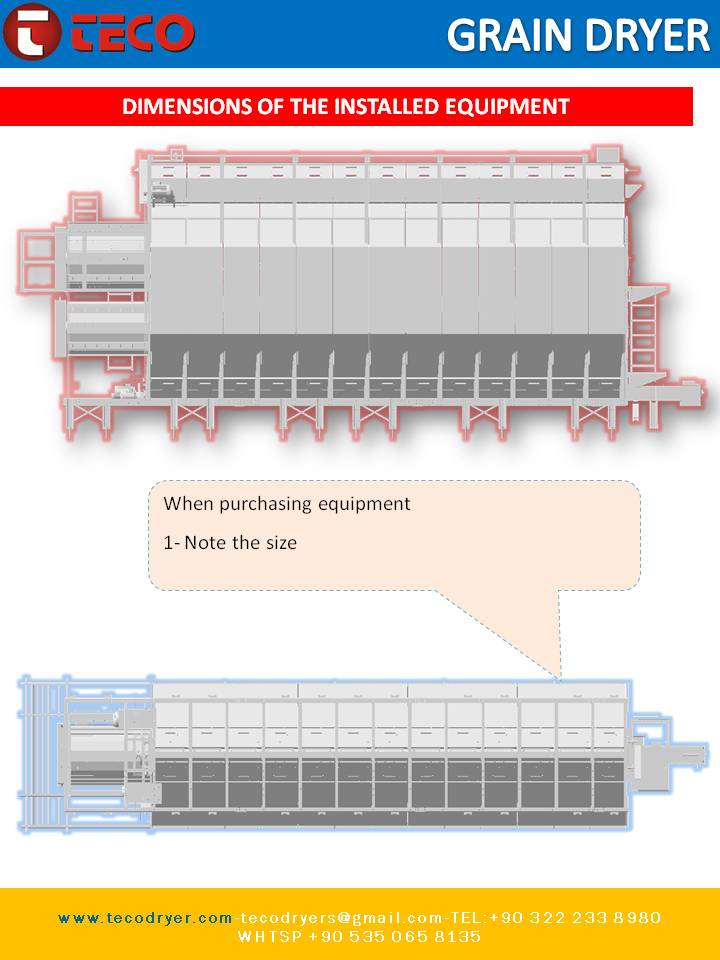 TECO

GRAIN DRYER

DIMENSIONS OF THE INSTALLED EQUIPMENT

When purchasing equipment

1- Note the size

www.tecodryer.com-tecodryers@gmail.com-TEL:+90 322 233 8980
WHTSP +90 535 065 8135