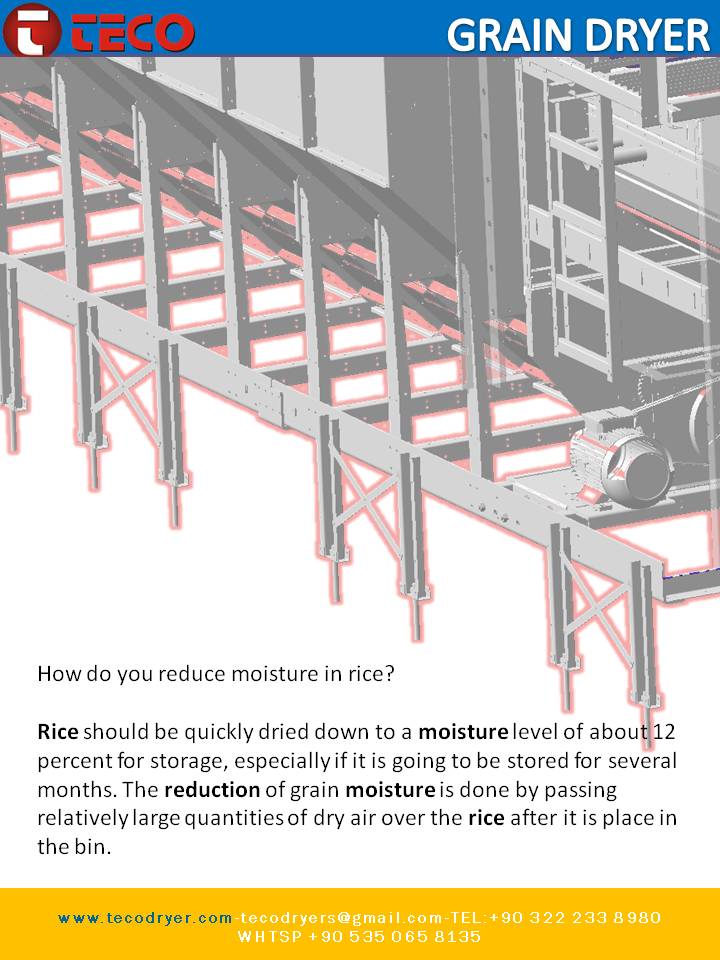 TECO

GRAIN DRYER

How do you reduce moisture in rice?

Rice should be quickly dried down to a moisture level of about 12 percent for storage, especially if it is going to be stored for several months. The reduction of grain moisture is done by passing relatively large quantities of dry air over the rice after it is place in the bin.

www.tecodryer.com-tecodryers@gmail.com-TEL:+90 322 233 8980
WHTSP +90 535 065 8135