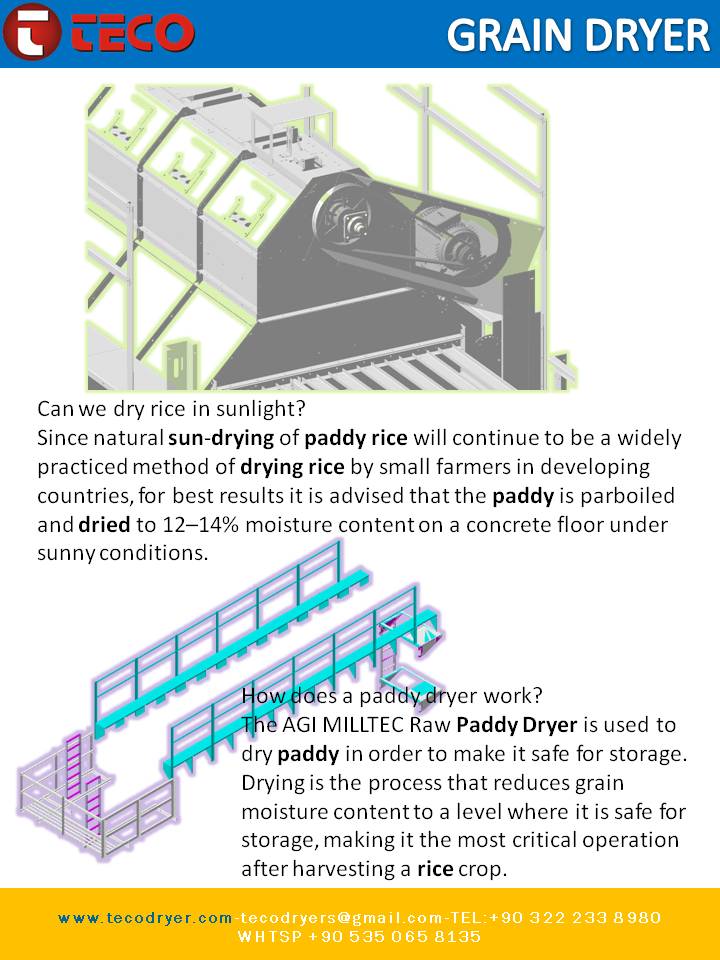 TECO

GRAIN DRYER

Can we dry rice in sunlight?
Since natural sun-drying of paddy rice will continue to be a widely practiced method of drying rice by small farmers in developing countries, for best results it is advised that the paddy is parboiled and dried to 12–14% moisture content on a concrete floor under sunny conditions.

How does a paddy dryer work?
The AGI MILLTEC Raw Paddy Dryer is used to dry paddy in order to make it safe for storage. Drying is the process that reduces grain moisture content to a level where it is safe for storage, making it the most critical operation after harvesting a rice crop.

www.tecodryer.com-tecodryers@gmail.com-TEL:+90 322 233 8980
WHTSP +90 535 065 8135