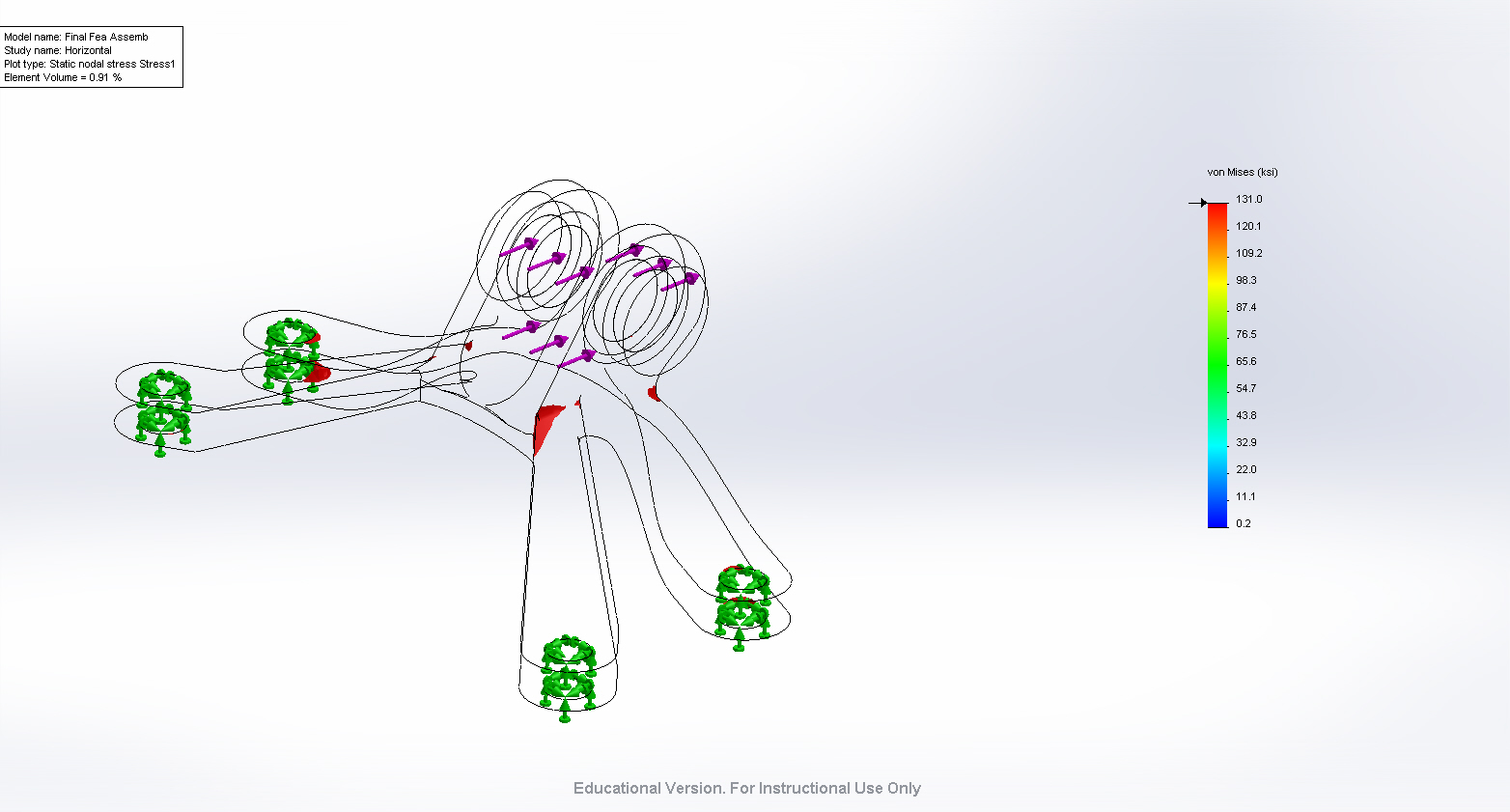 Model name: Final Fea Assemb
Study name: Horizontal
Plot type: Static nodal stress Stress1
Element Volume = 0.91 %

von Mises (ksi)
131.0
120.1
109.2
98.3
87.4
76.5
65.6
54.7
43.8
32.9
22.0
11.1
0.2

Educational Version. For Instructional Use Only