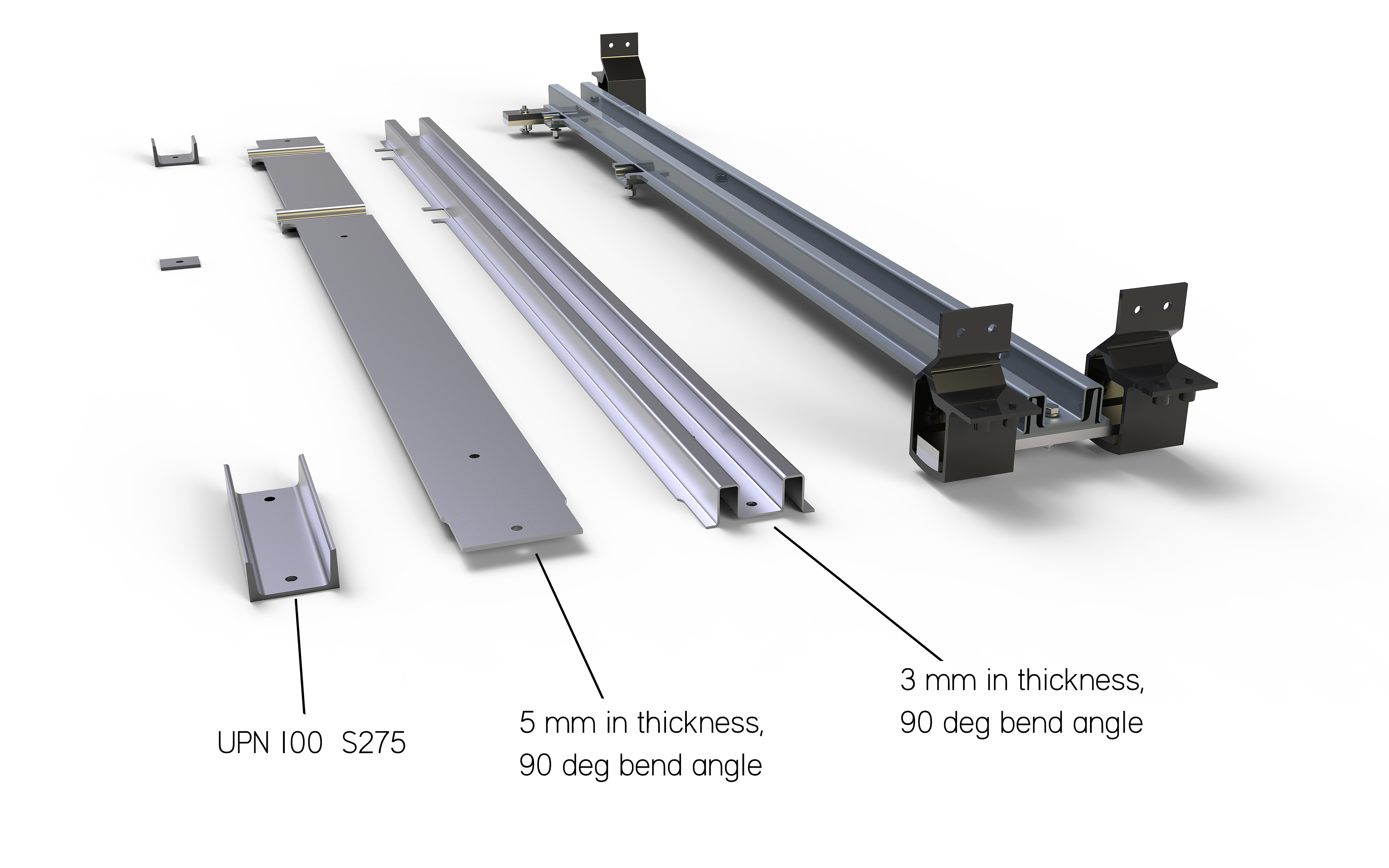 UPN 100 S275

5 mm in thickness,
90 deg bend angle

3 mm in thickness,
90 deg bend angle