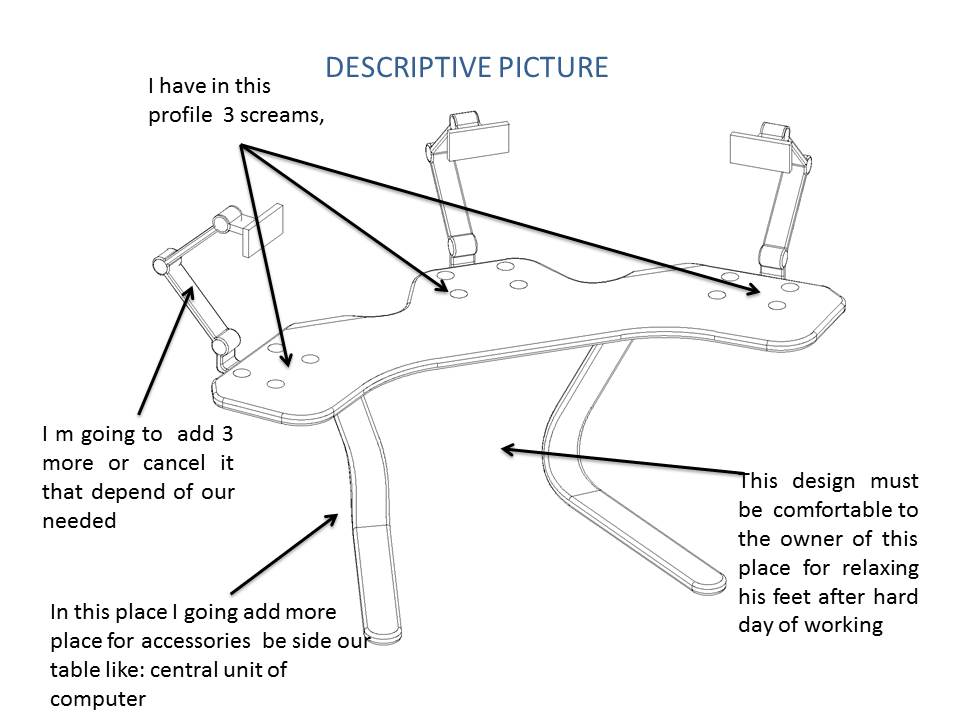 DESCRIPTIVE PICTURE

I have in this profile 3 screams,

I m going to add 3 more or cancel it that depend of our needed

This design must be comfortable to the owner of this place for relaxing his feet after hard day of working

In this place I going add more place for accessories be side our table like: central unit of computer