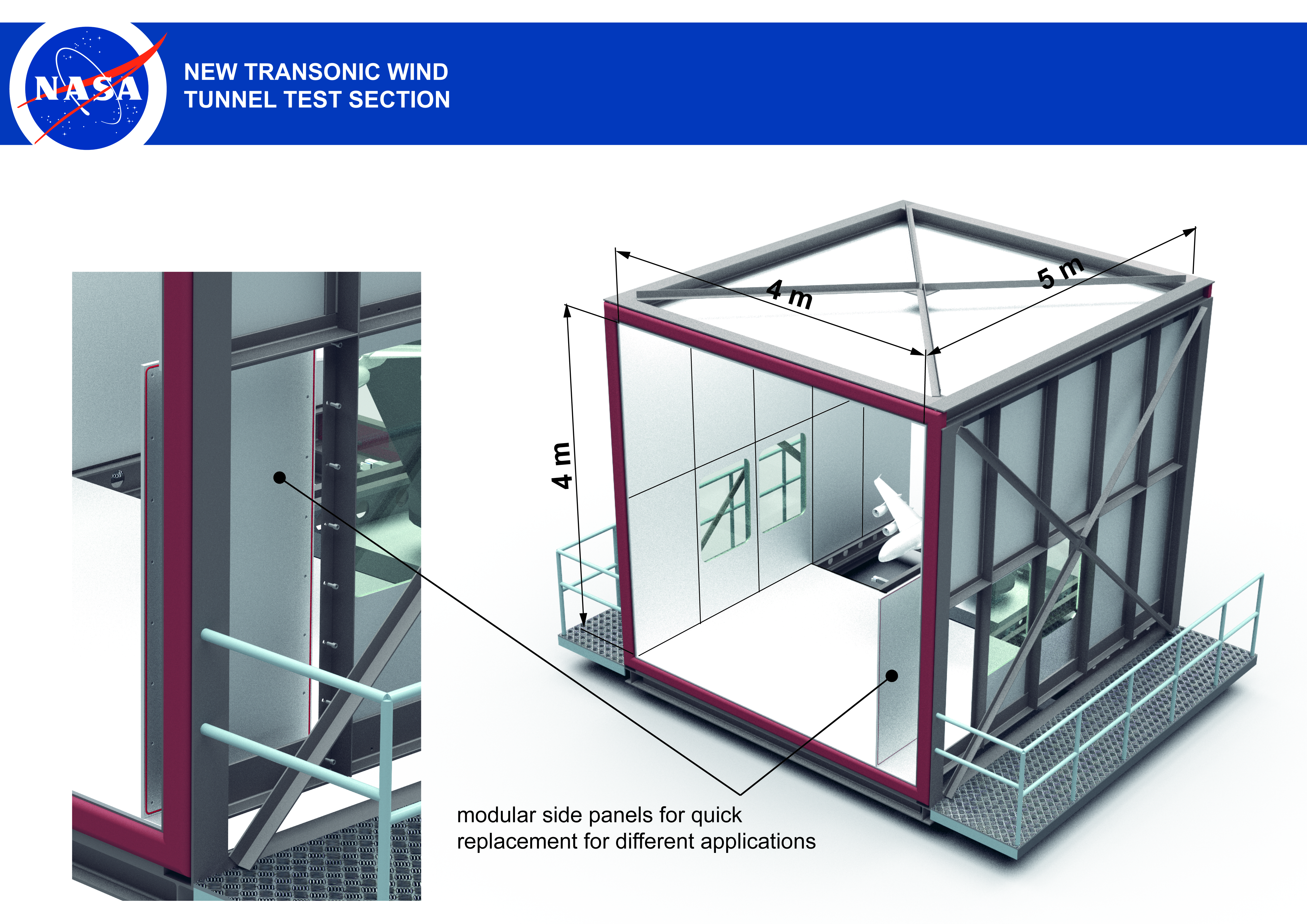 NASA

NEW TRANSONIC WIND TUNNEL TEST SECTION

4 m

5 m

4 m

modular side panels for quick replacement for different applications