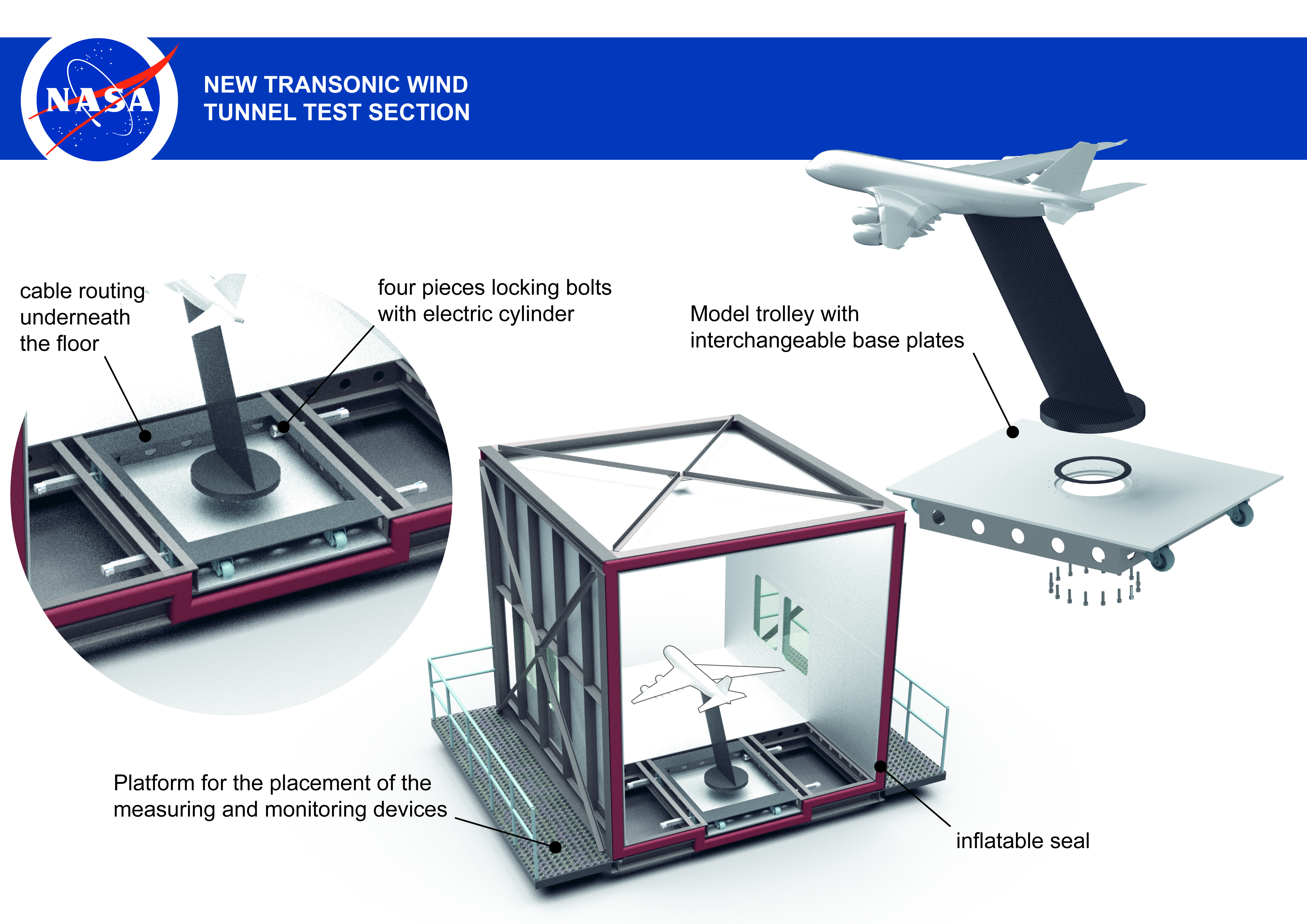 NASA

NEW TRANSONIC WIND TUNNEL TEST SECTION

cable routing underneath the floor

four pieces locking bolts with electric cylinder

Model trolley with interchangeable base plates

Platform for the placement of the measuring and monitoring devices

inflatable seal