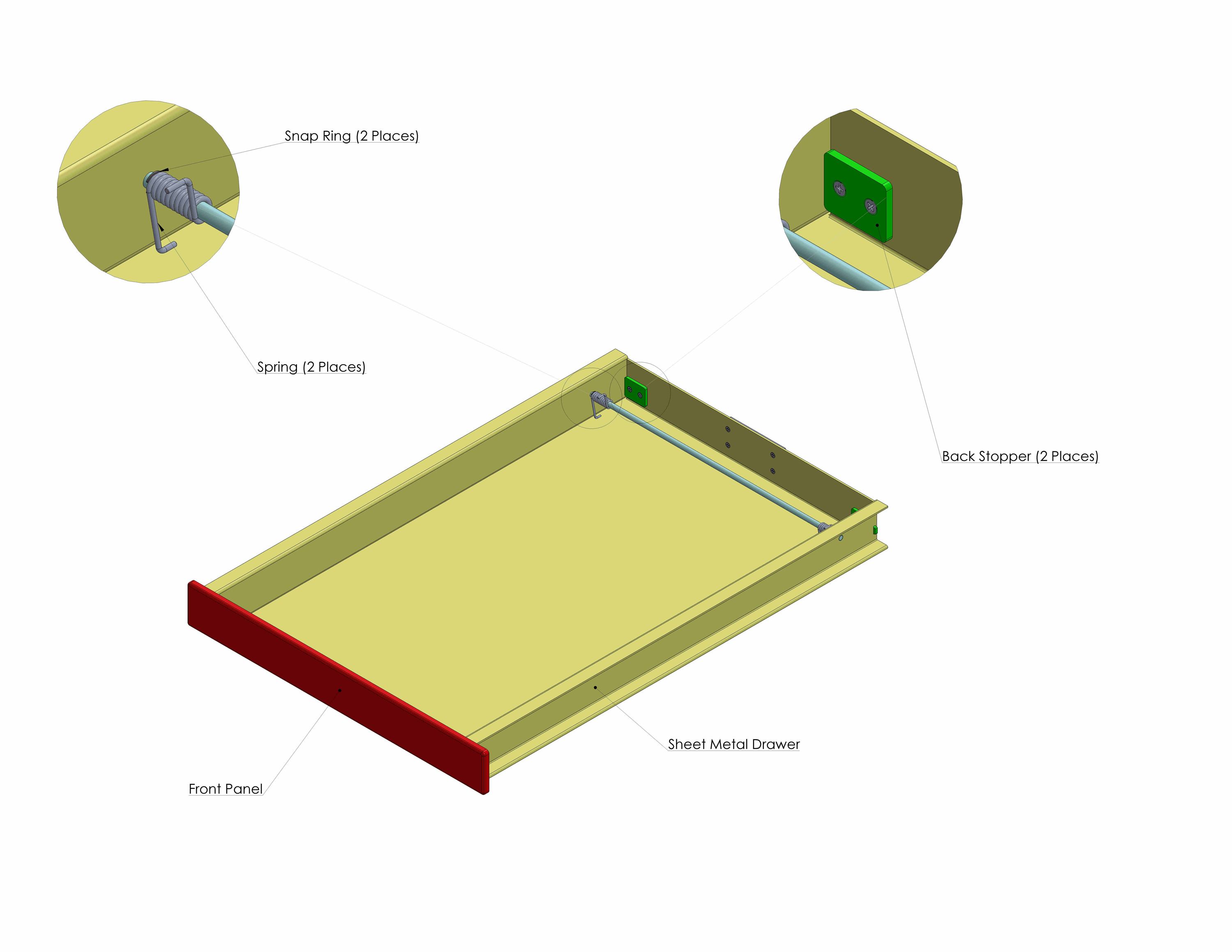 Snap Ring (2 Places)

Spring (2 Places)

Back Stopper (2 Places)

Sheet Metal Drawer

Front Panel