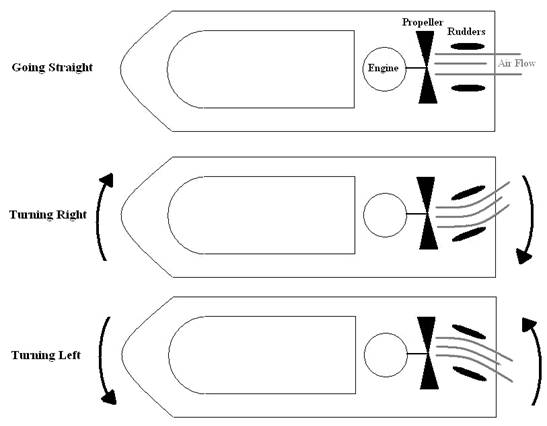 Going Straight

Engine

Propeller

Rudders

Air Flow

Turning Right

Turning Left