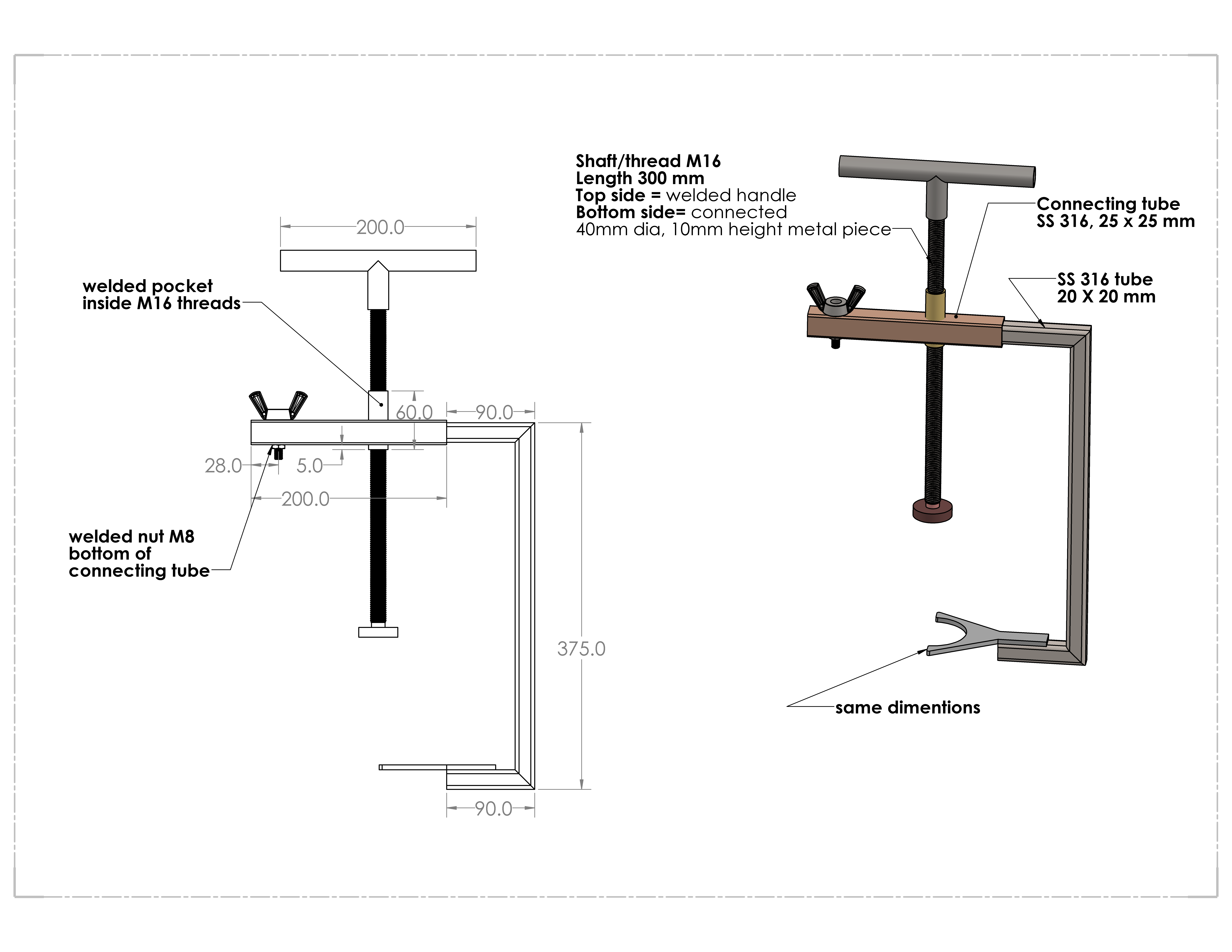 200.0

welded pocket
inside M16 threads

60.0

90.0

28.0

5.0

200.0

welded nut M8
bottom of
connecting tube

375.0

90.0

Shaft/thread M16
Length 300 mm
Top side = welded handle
Bottom side= connected
40mm dia, 10mm height metal piece

Connecting tube
SS 316, 25 x 25 mm

SS 316 tube
20 X 20 mm

same dimentions