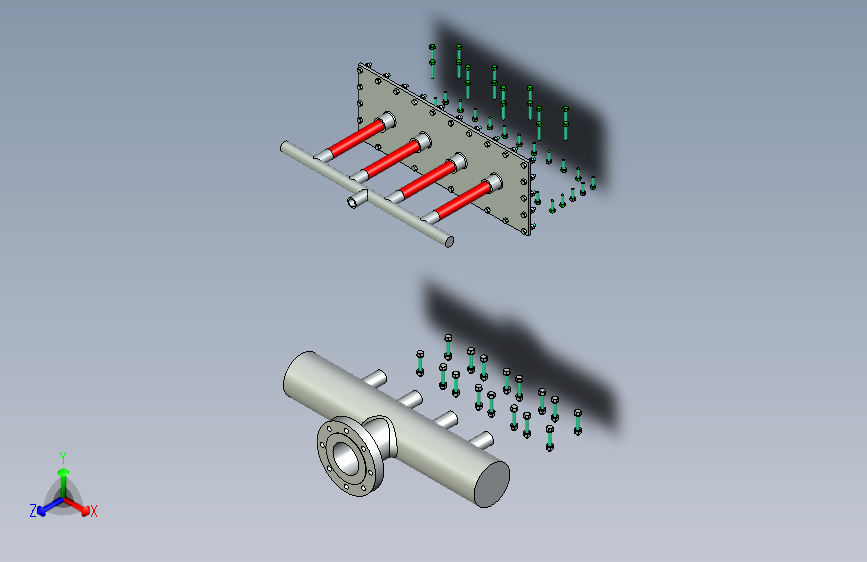 Y
Z
X