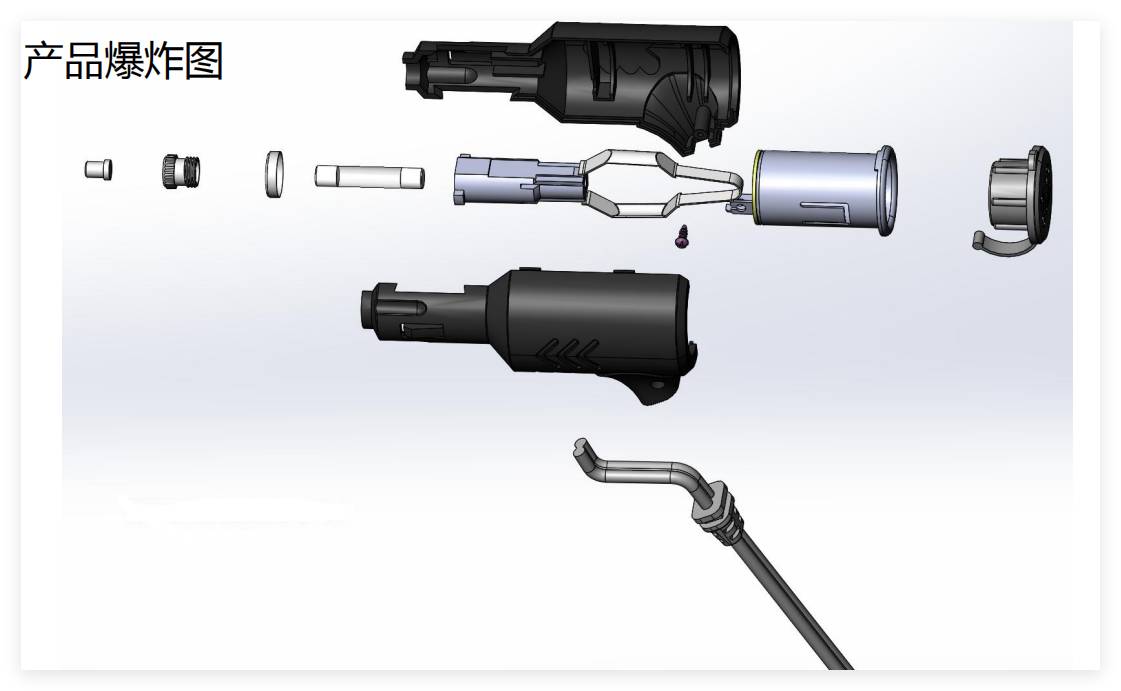 产品爆炸图