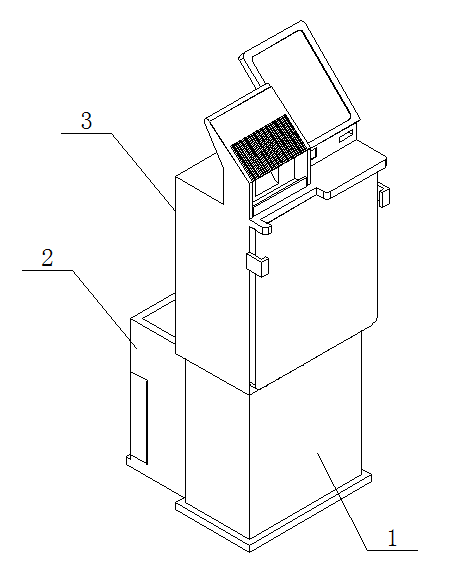 3

2

1