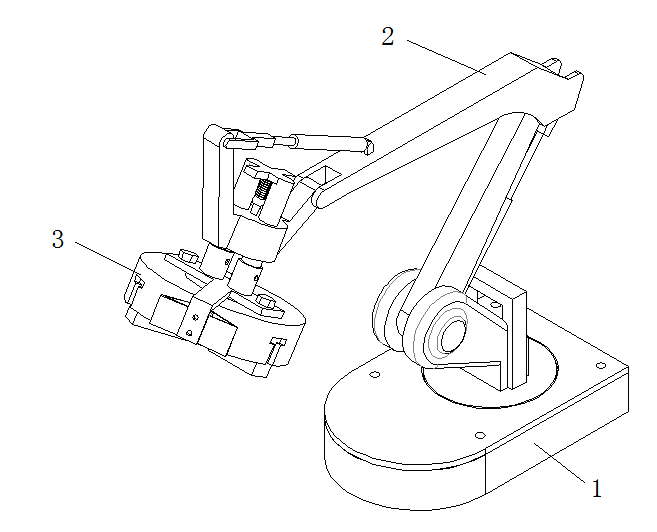 2

3

1