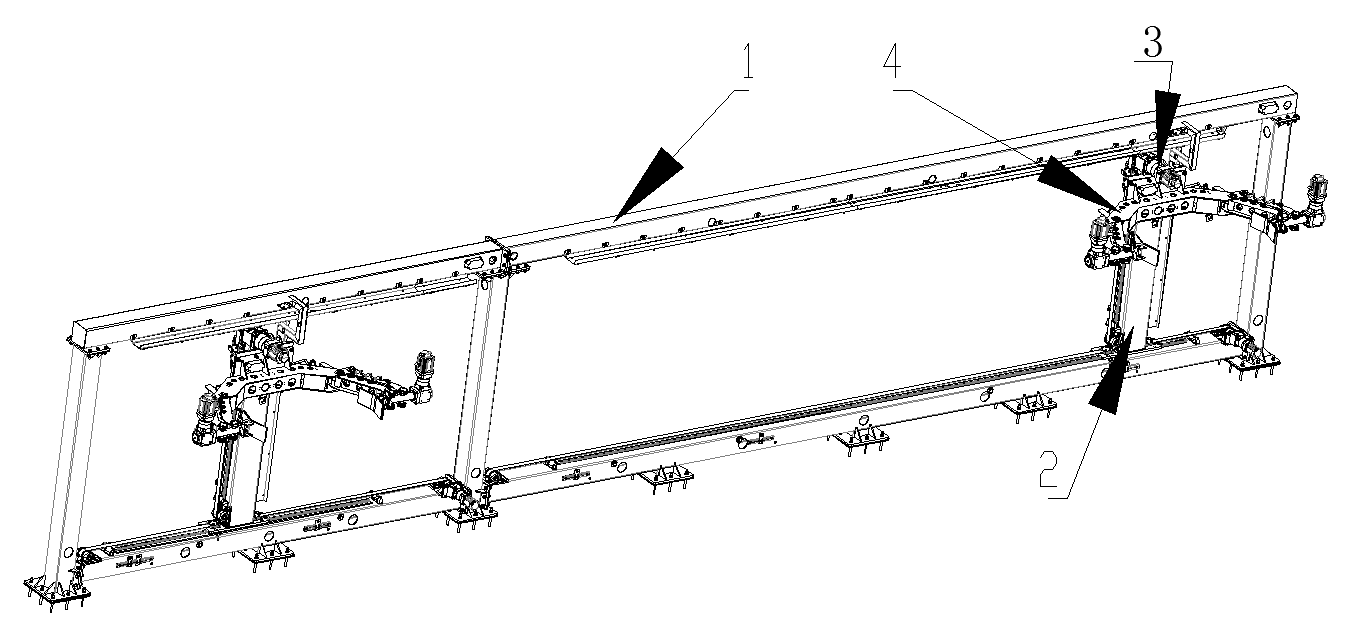 1
4
3
2