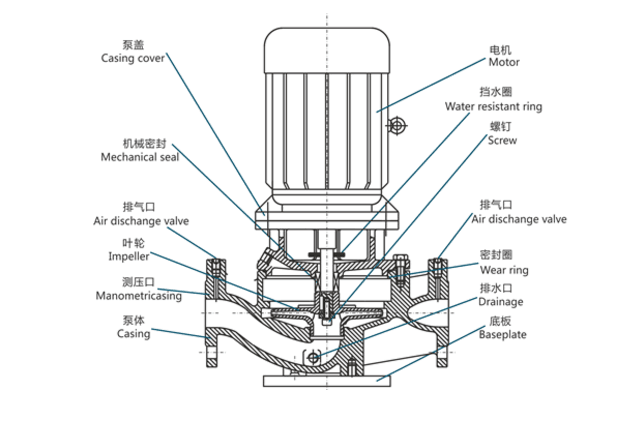 泵盖
Casing cover

机械密封
Mechanical seal

排气口
Air dischange valve

叶轮
Impeller

测压口
Manometricasing

泵体
Casing

电机
Motor

挡水圈
Water resistant ring

螺钉
Screw

排气口
Air dischange valve

密封圈
Wear ring

排水口
Drainage

底板
Baseplate