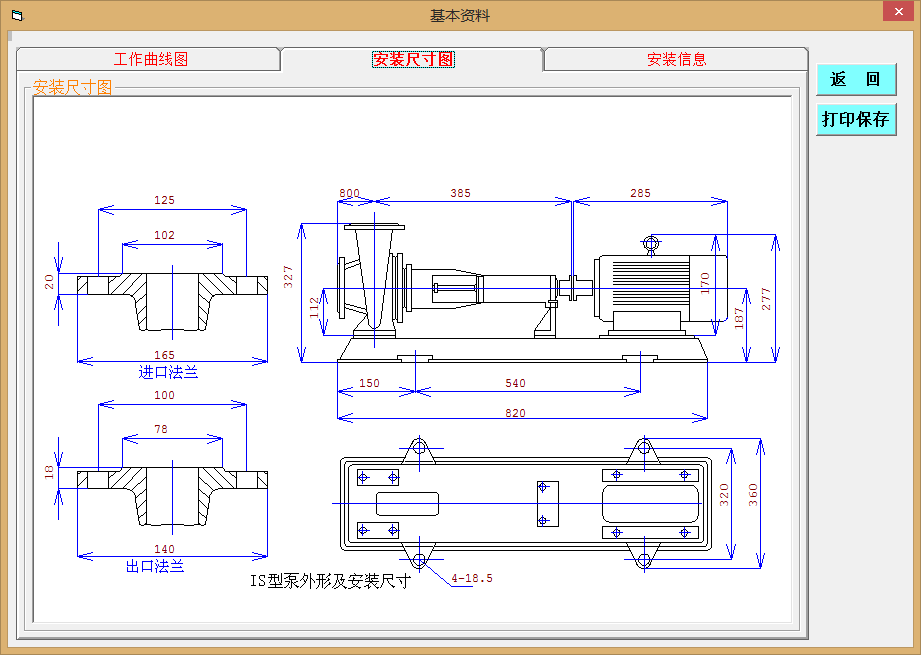 基本资料

工作曲线图

安装尺寸图

安装信息

返 回

打印保存

安装尺寸图

125

102

20

165

进口法兰

100

78

18

140

出口法兰

800

385

285

327

112

170

187

277

150

540

820

320

360

4-18.5

IS型泵外形及安装尺寸