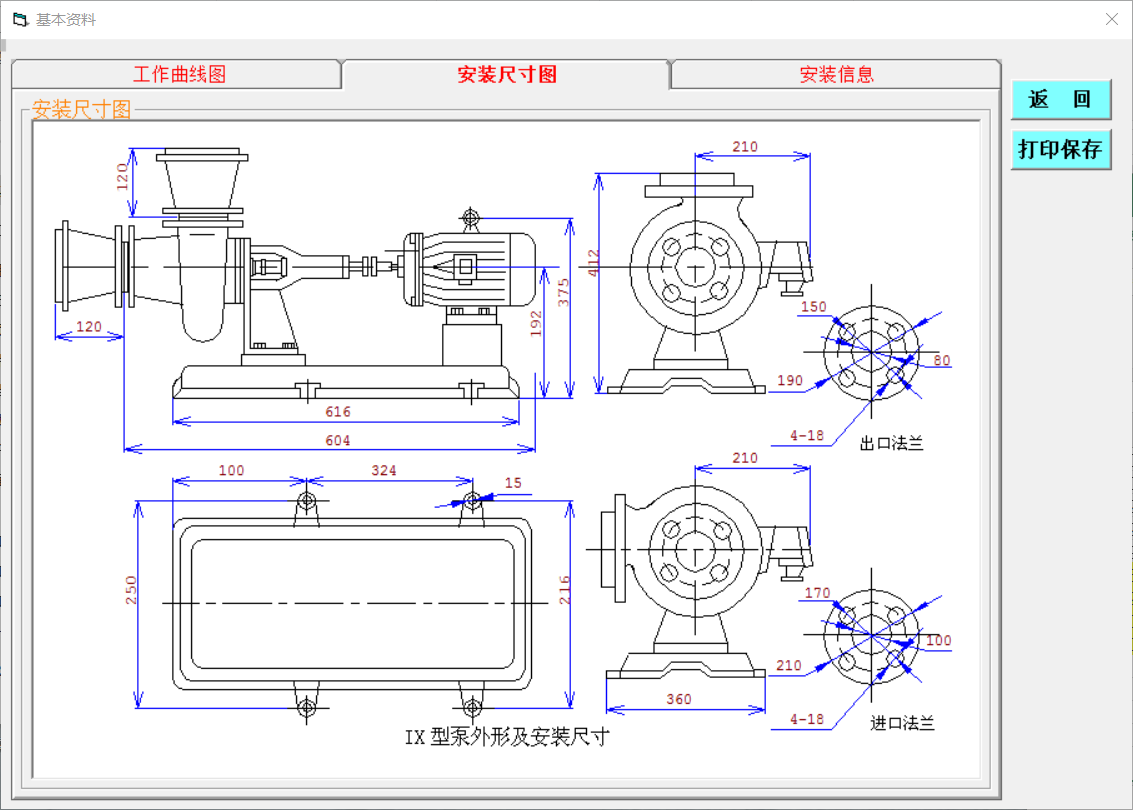 基本资料

工作曲线图
安装尺寸图
安装信息

返 回
打印保存

安装尺寸图

120
120
616
604
192
375
210
412
150
80
190
4-18
出口法兰

100
324
15
250
216
210
170
100
210
360
4-18
进口法兰

IX 型泵外形及安装尺寸