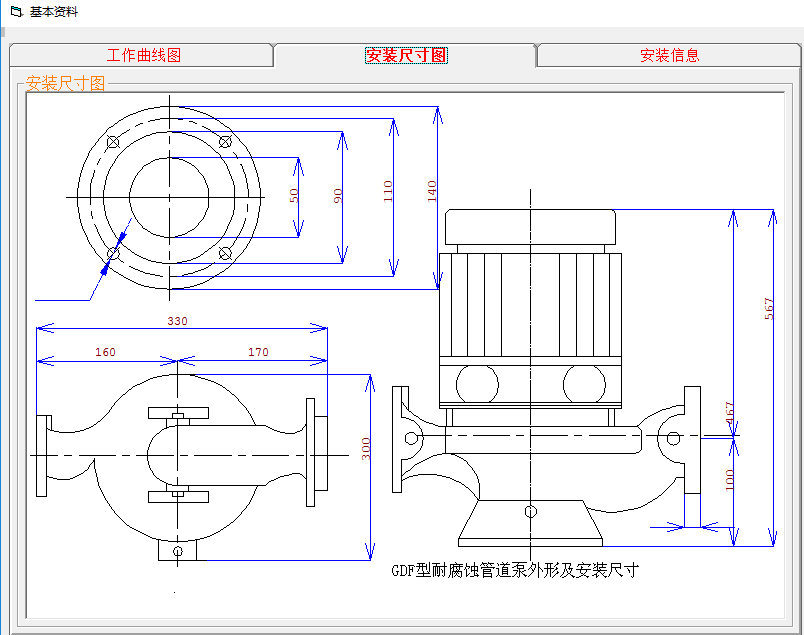 基本资料

工作曲线图
安装尺寸图
安装信息

安装尺寸图

50
90
110
140
330
160
170
300
567
467
100

GDF型耐腐蚀管道泵外形及安装尺寸